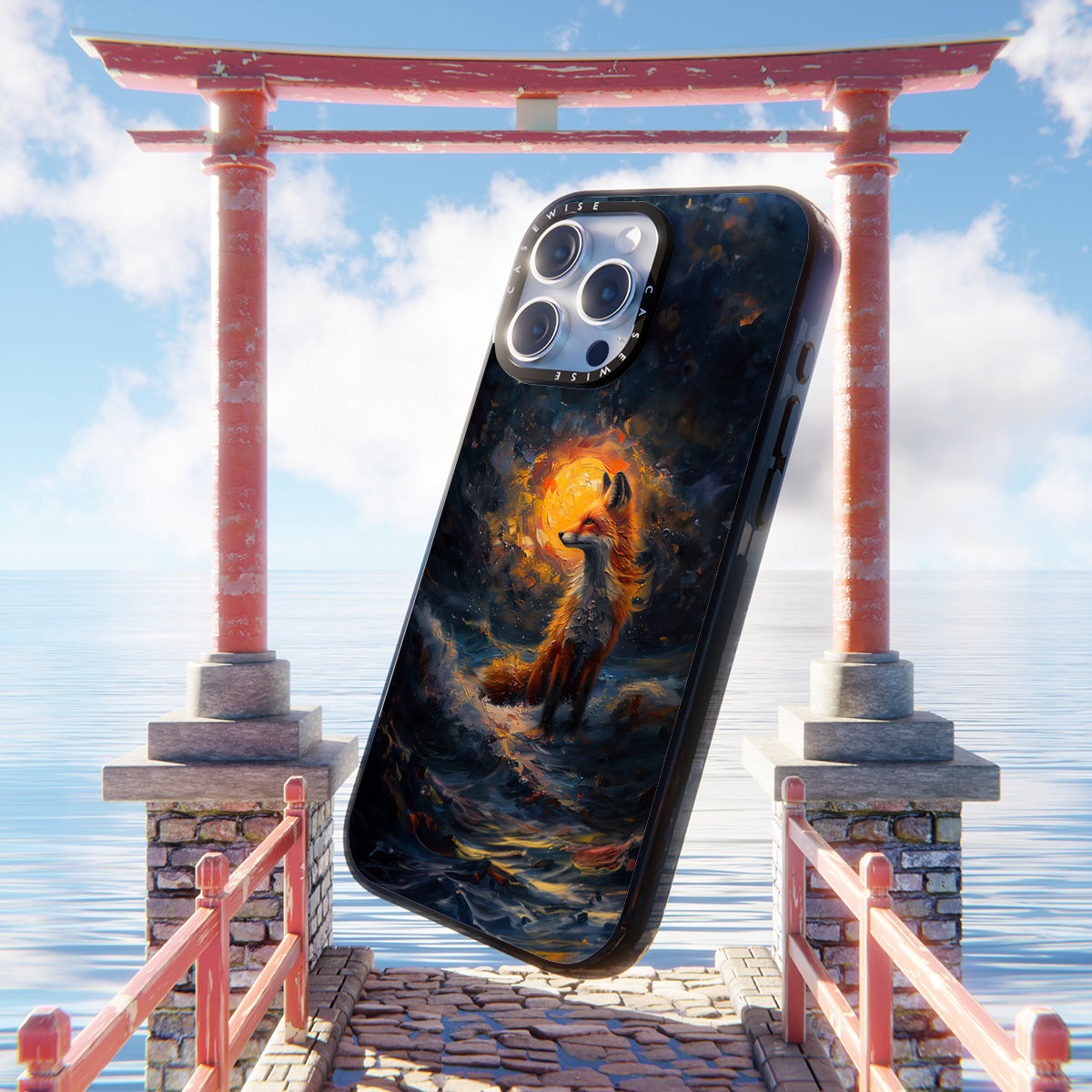 CASEWISE CASEWISE