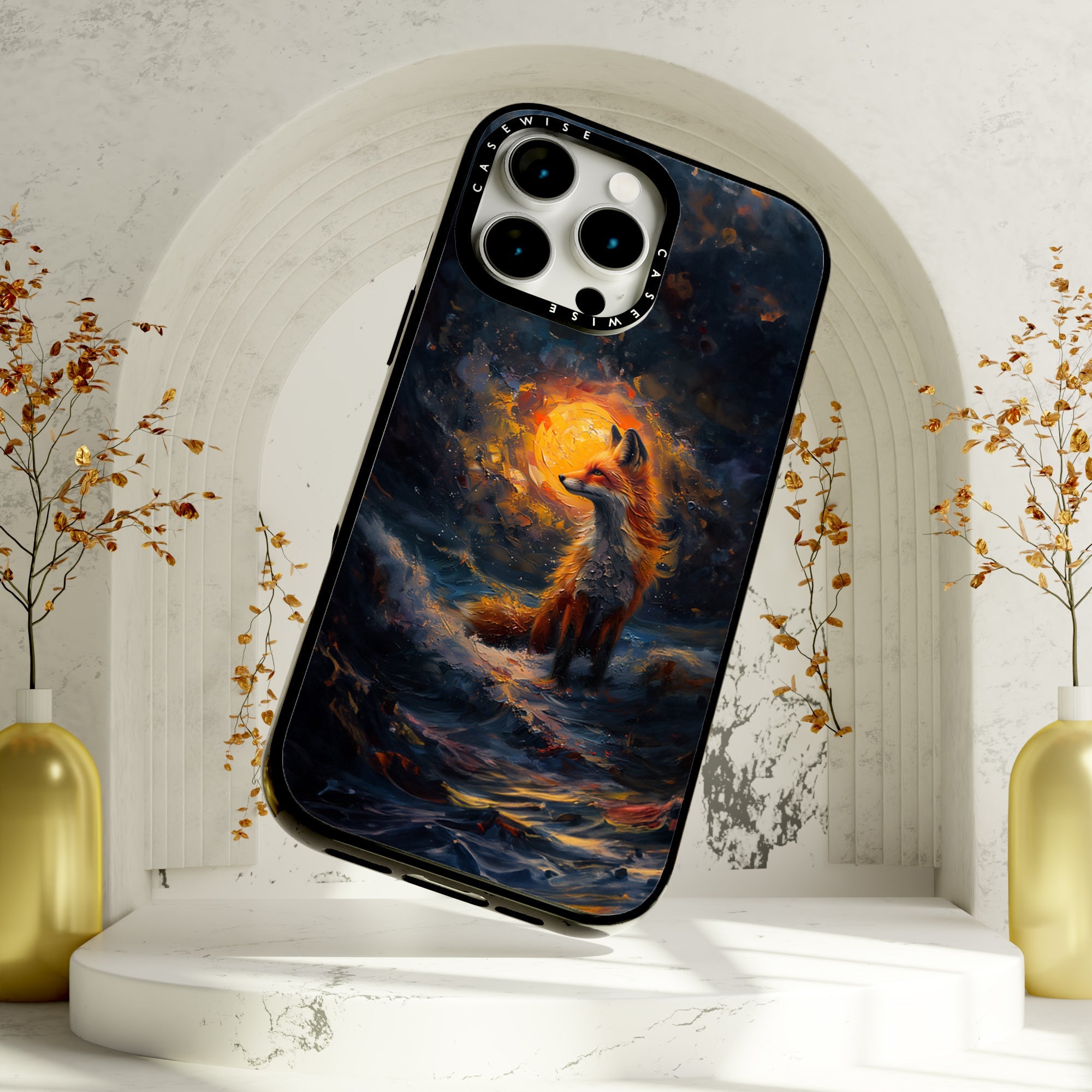 CASEWISE
CASEWISE