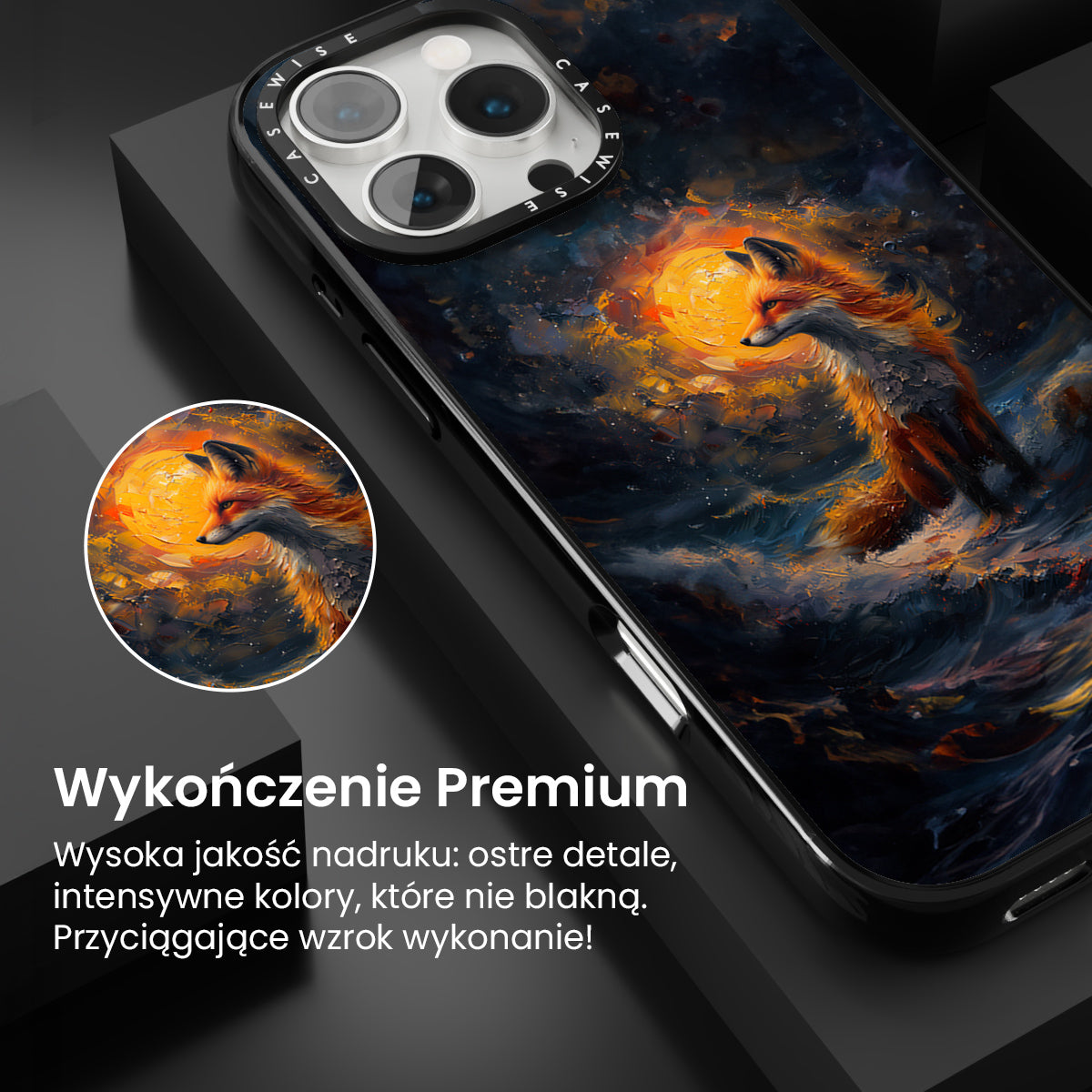 CASEWISE CASEWISE

Wykończenie Premium

Wysoka jakość nadruku: ostre detale, intensywne kolory, które nie blakną. Przyciągające wzrok wykonanie!