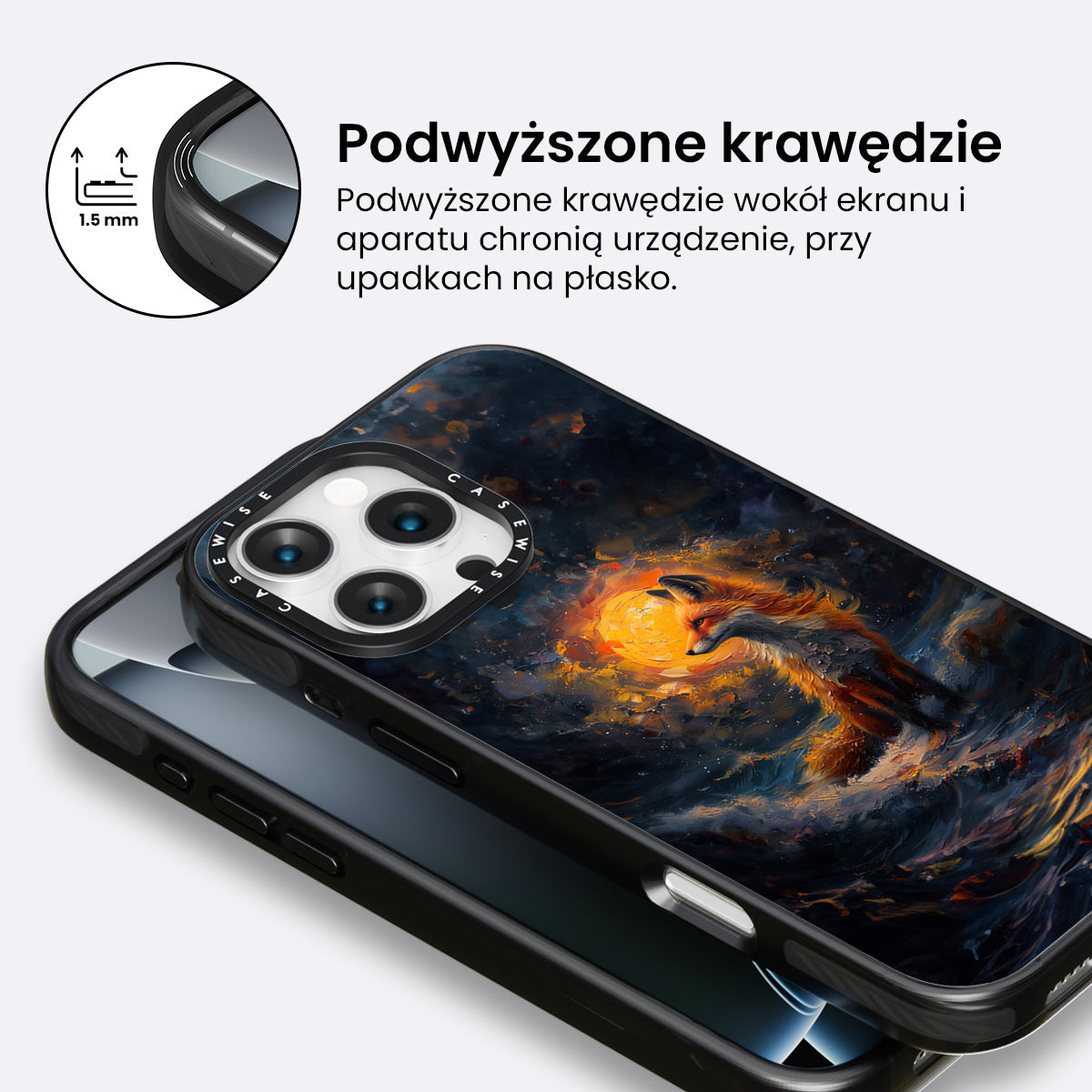 1.5 mm

Podwyższone krawędzie

Podwyższone krawędzie wokół ekranu i aparatu chronią urządzenie, przy upadkach na płasko.

CASEWISE CASEWISE