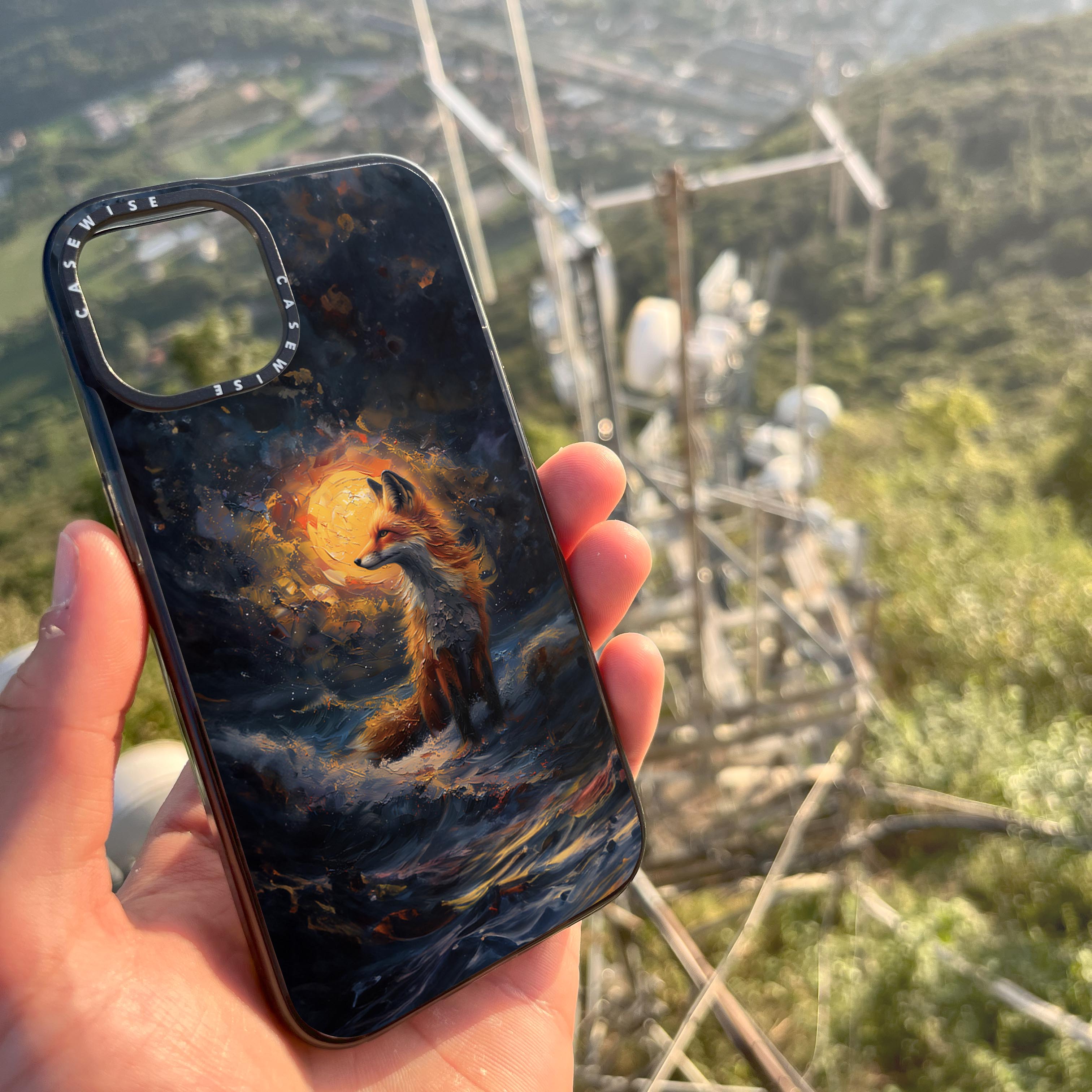 CASEWISE CASEWISE