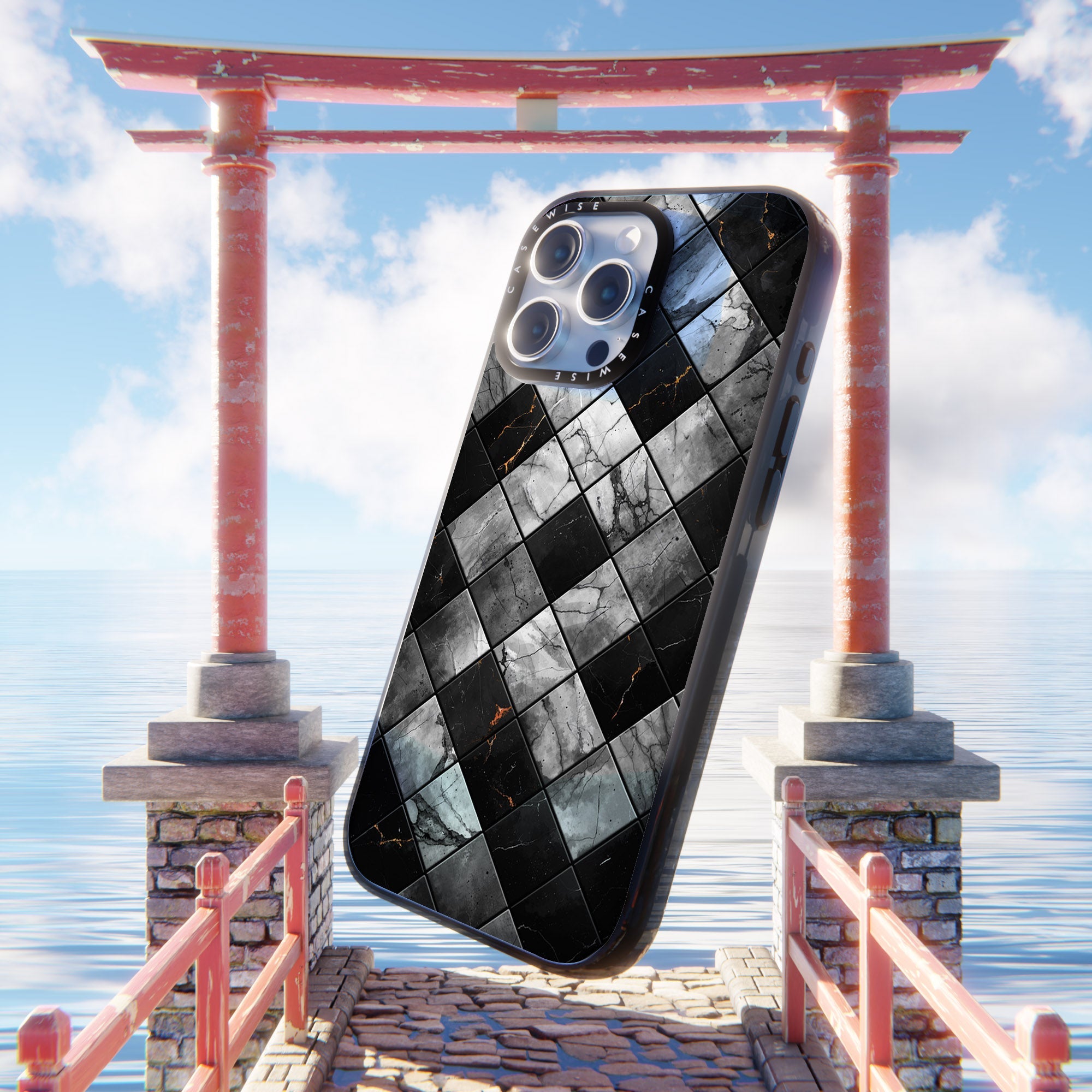 CASEWISE
CASEWISE