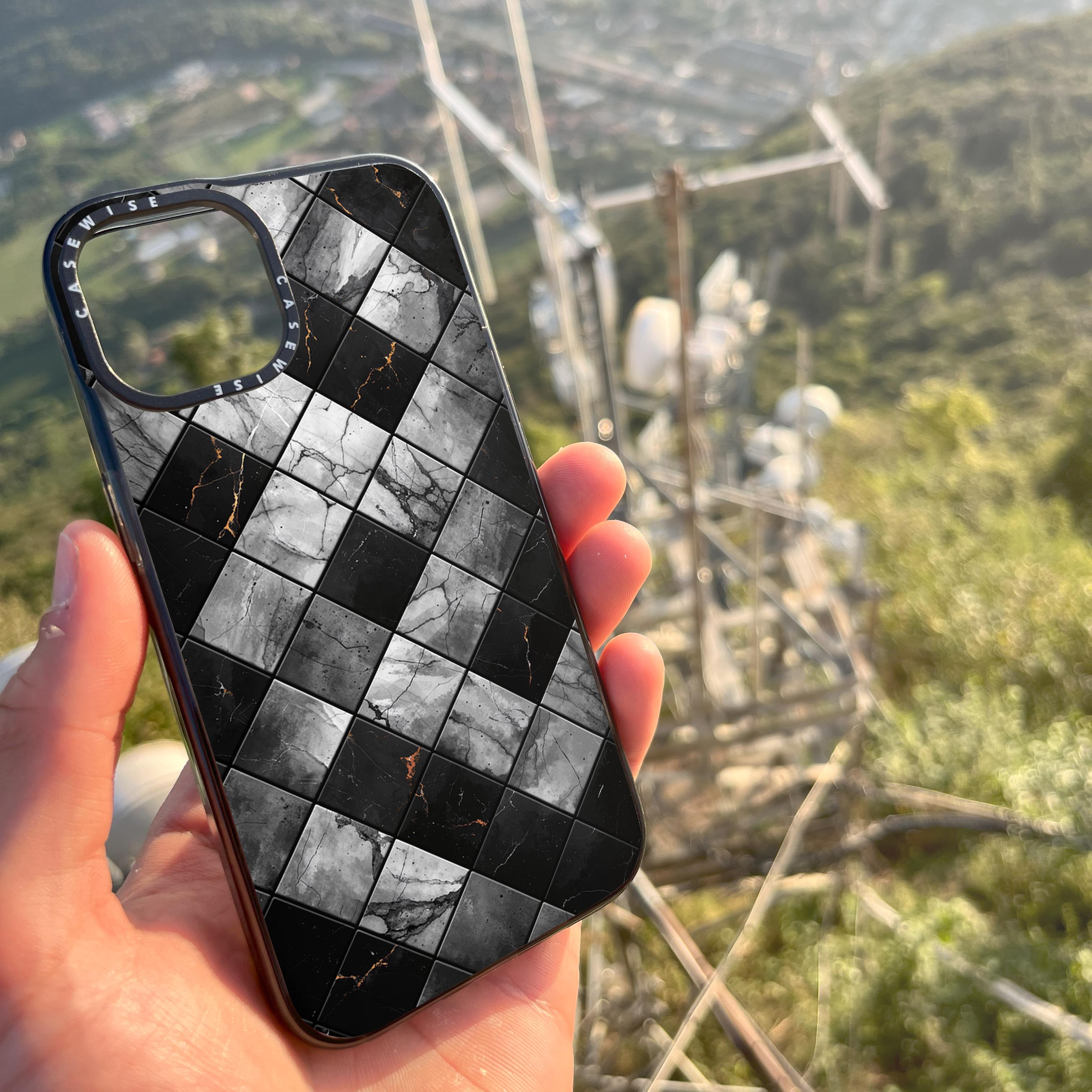 CASEWISE
CASEWISE