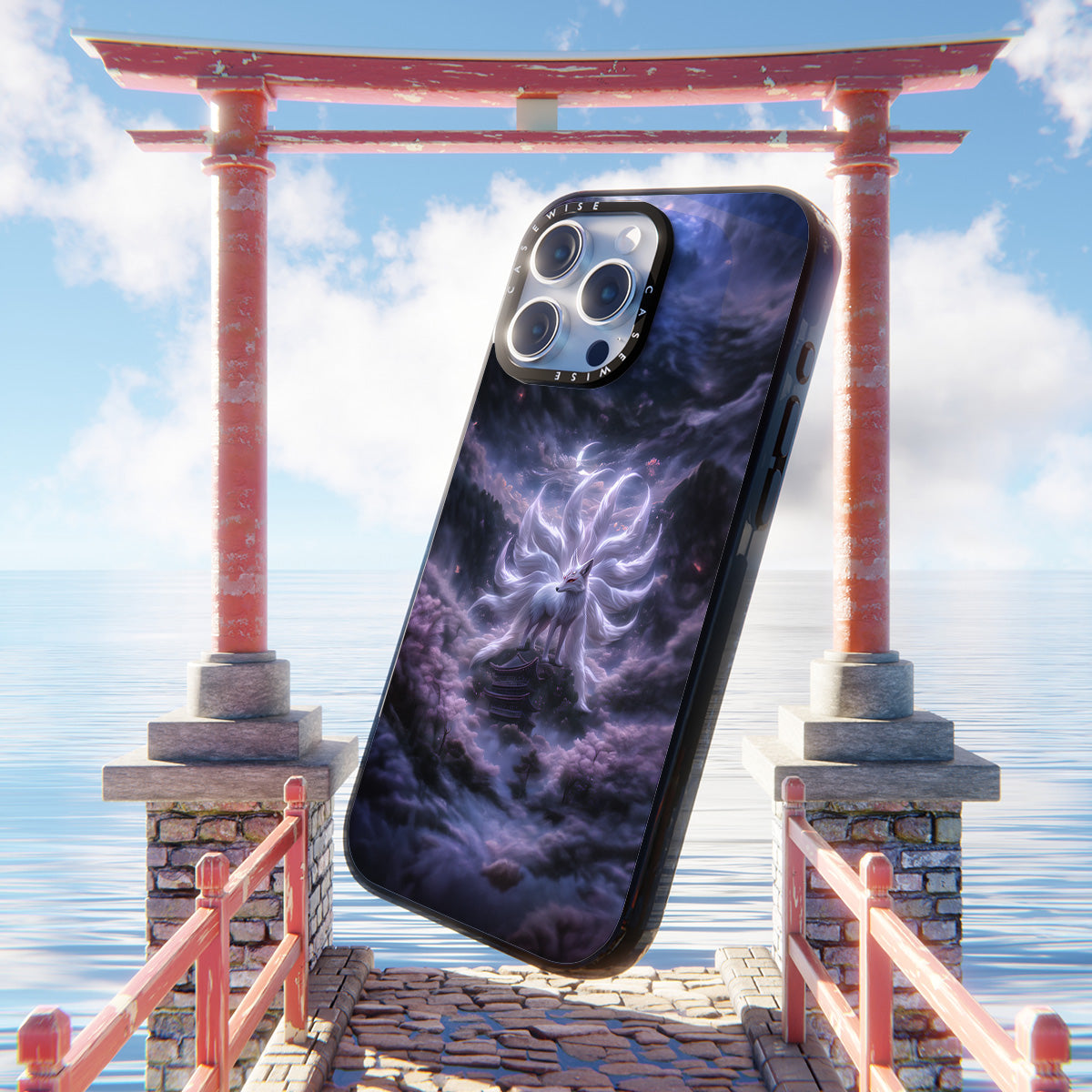 CASEWISE CASEWISE