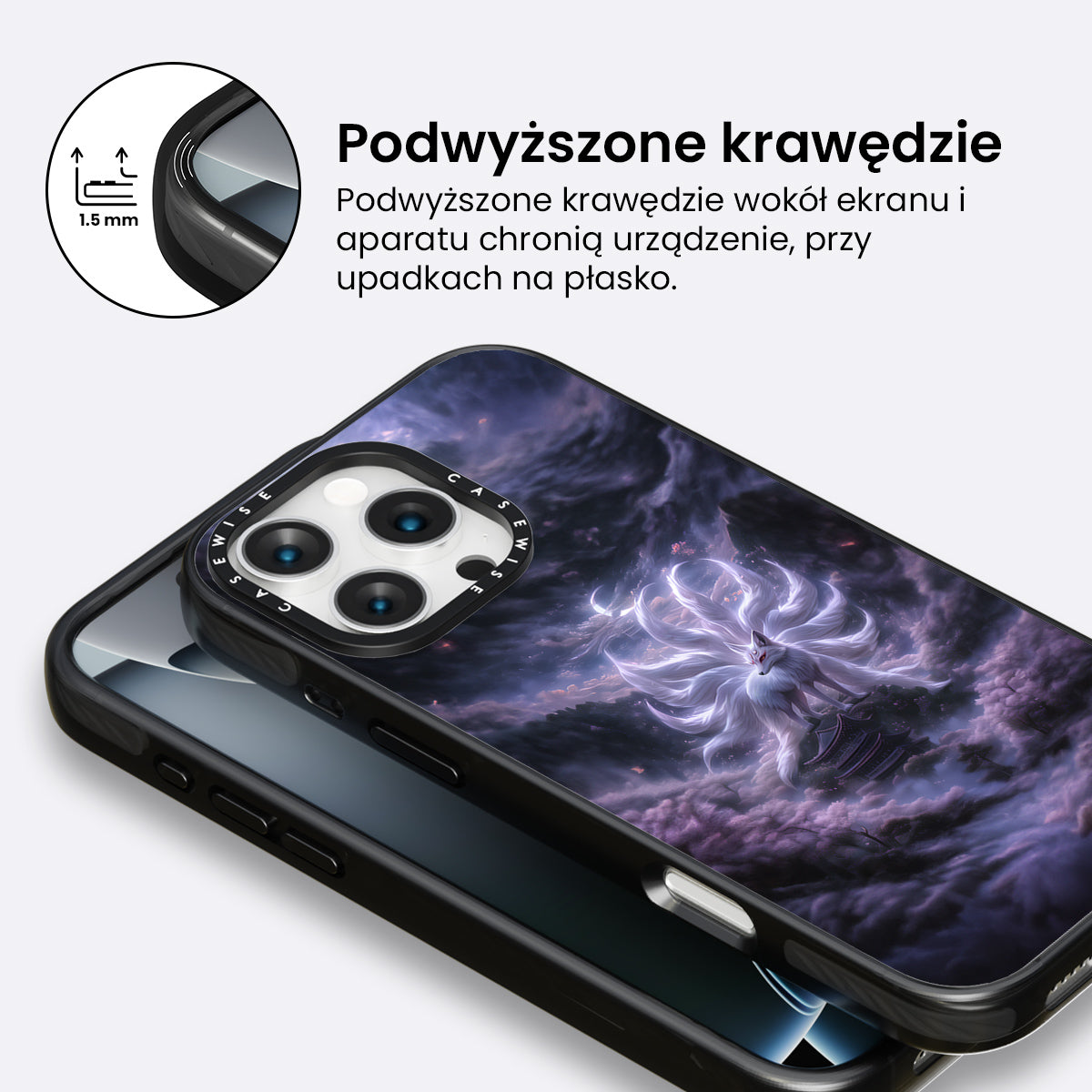 1.5 mm

Podwyższone krawędzie

Podwyższone krawędzie wokół ekranu i aparatu chronią urządzenie, przy upadkach na płasko.

CASEWISE CASEWISE