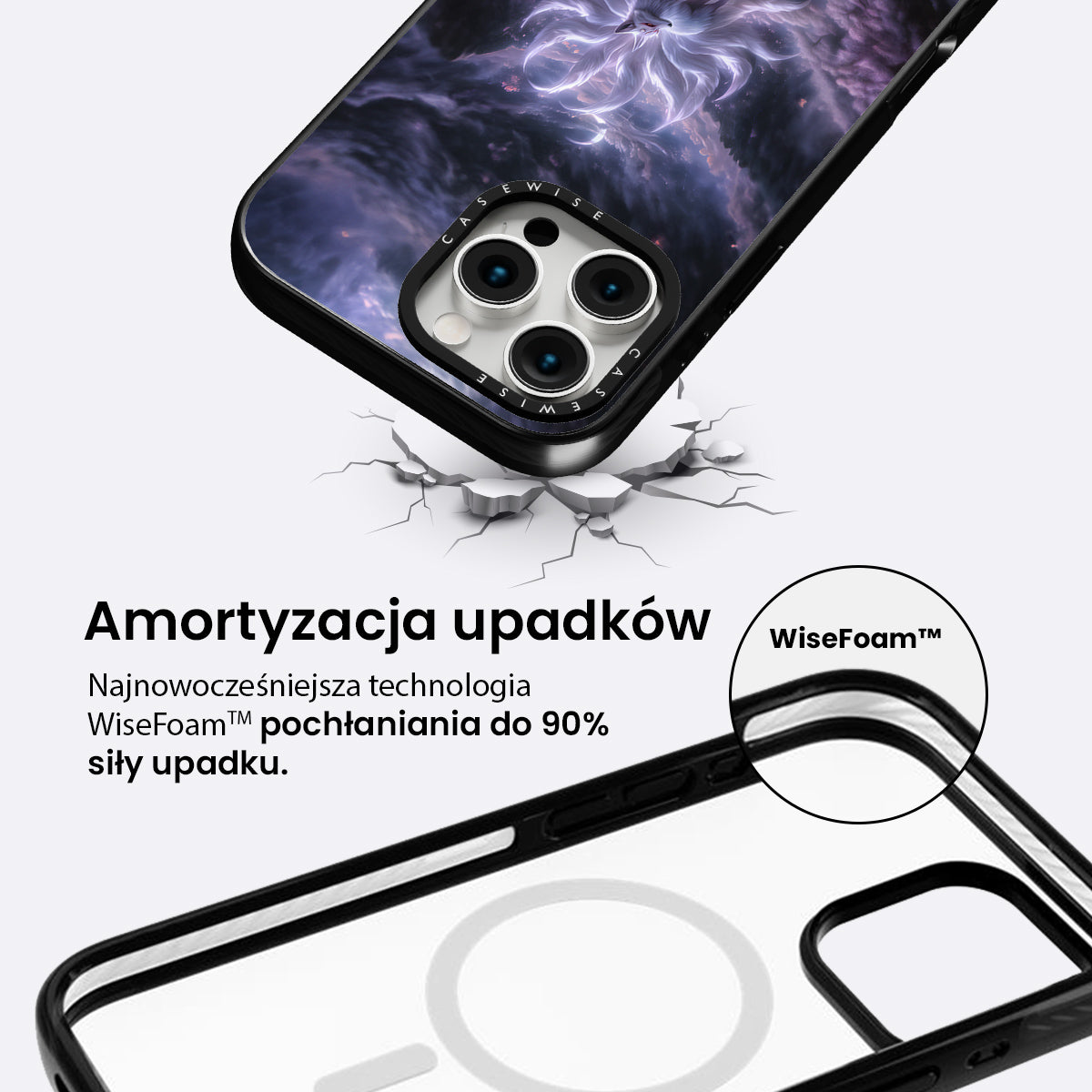 CASEWISE

CASEWISE

Amortyzacja upadków

Najnowocześniejsza technologia WiseFoam™ pochłaniania do 90% siły upadku.

WiseFoam™