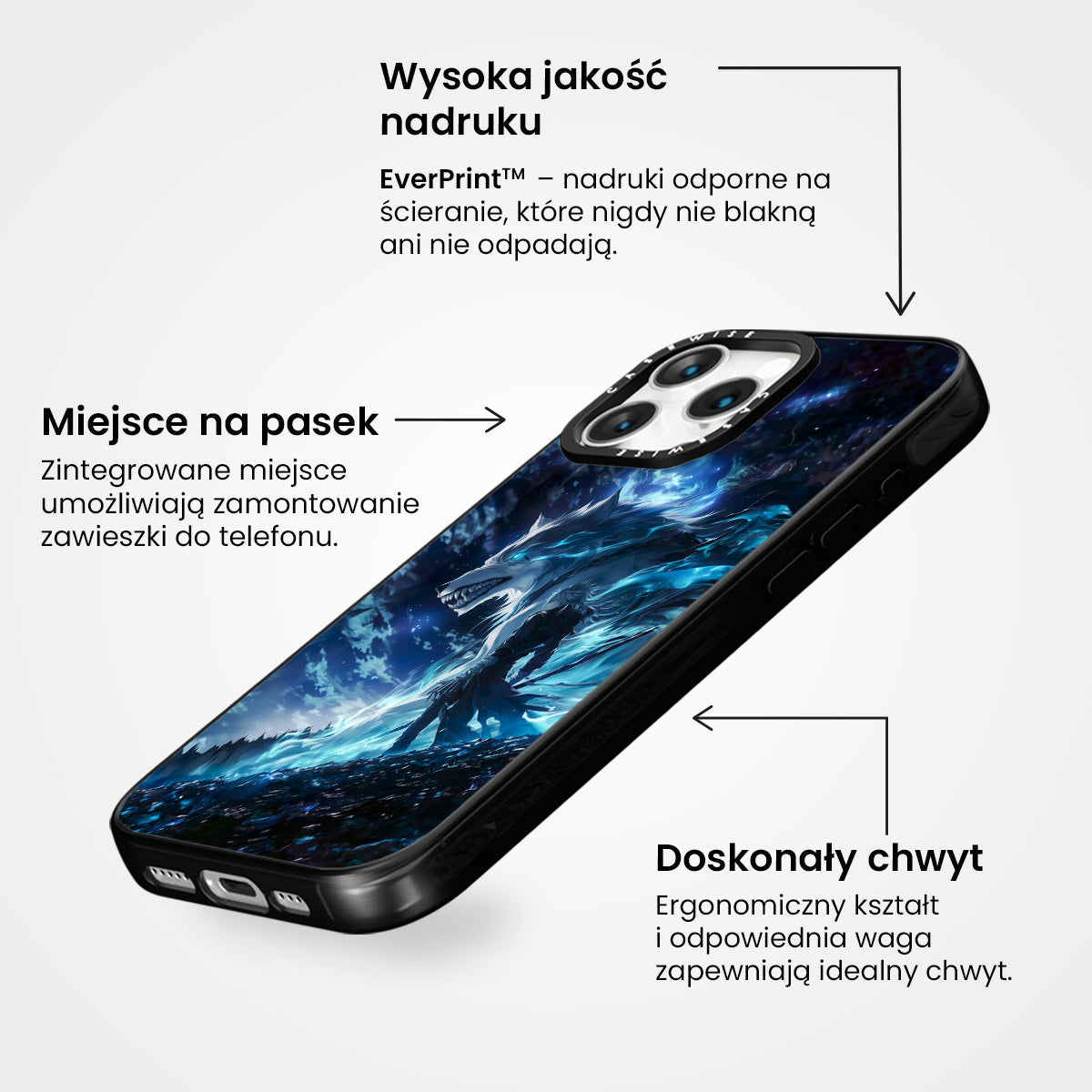 Wysoka jakość nadruku

EverPrint™ – nadruki odporne na ścieranie, które nigdy nie blakną ani nie odpadają.

CASEWISE

CASEWISE

Miejsce na pasek

Zintegrowane miejsce umożliwiają zamontowanie zawieszki do telefonu.

Doskonały chwyt

Ergonomiczny kształt i odpowiednia waga zapewniają idealny chwyt.