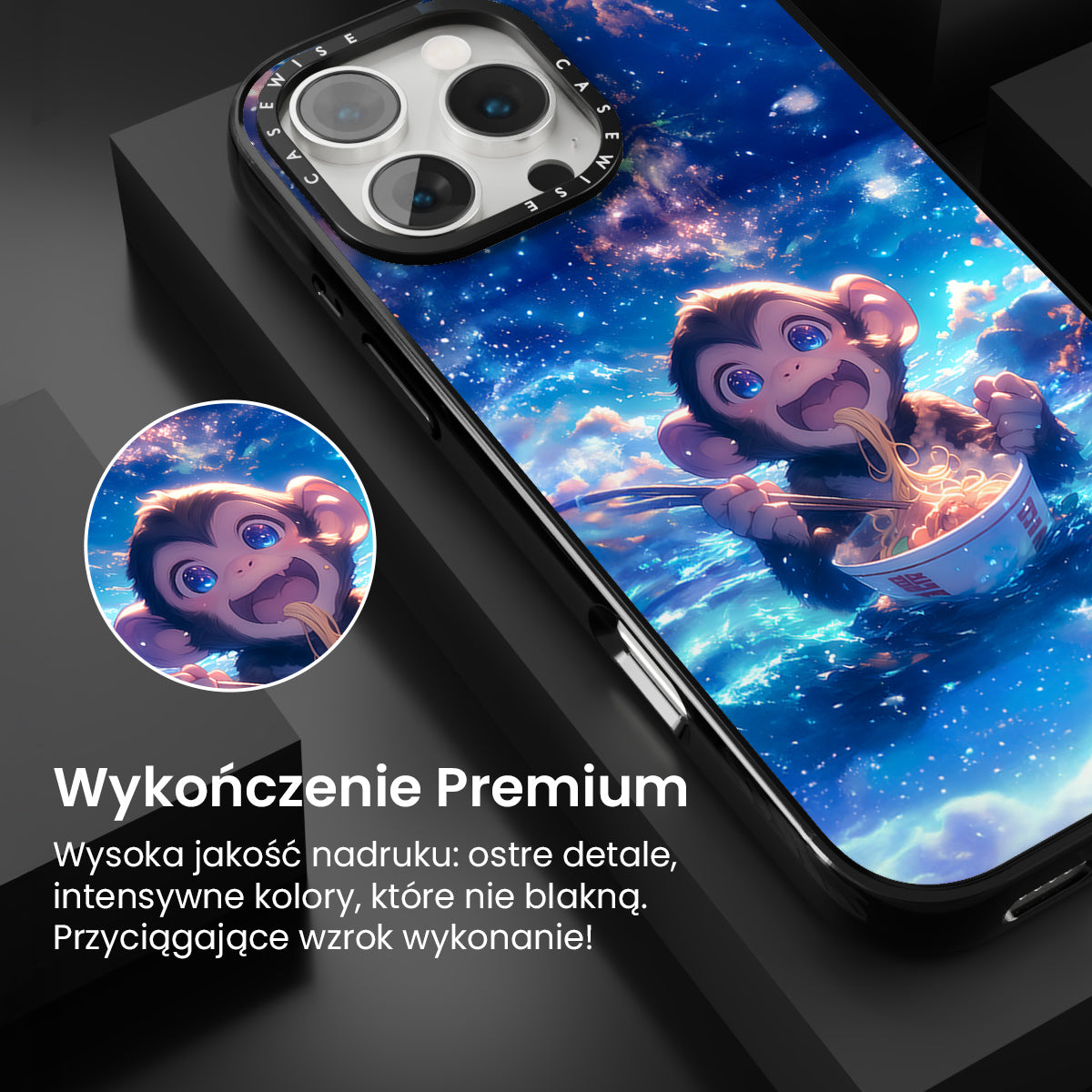 CASEWISE CASEWISE

Wykończenie Premium

Wysoka jakość nadruku: ostre detale, intensywne kolory, które nie blakną. Przyciągające wzrok wykonanie!