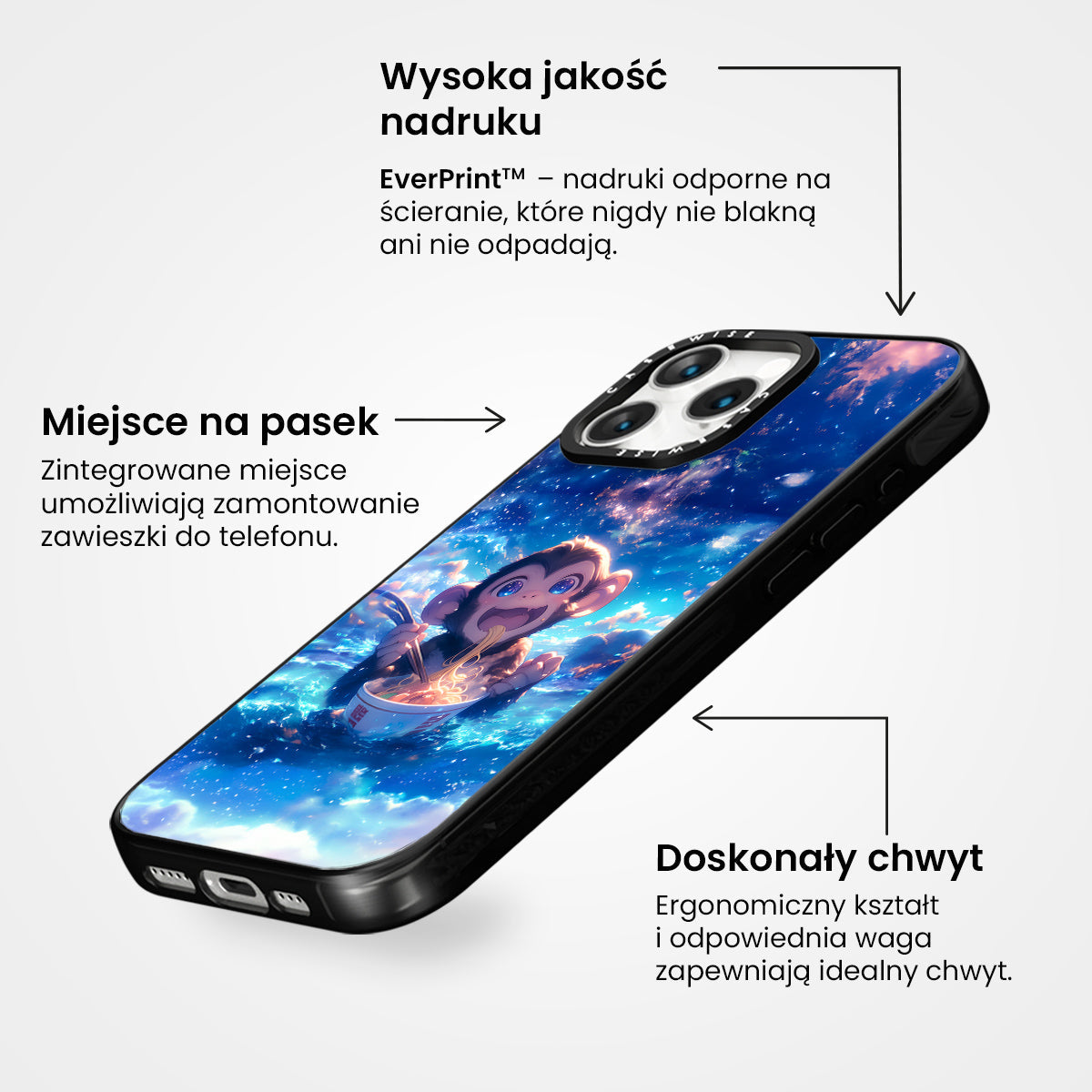 Wysoka jakość nadruku

EverPrint™ – nadruki odporne na ścieranie, które nigdy nie blakną ani nie odpadają.

Miejsce na pasek

Zintegrowane miejsce umożliwiają zamontowanie zawieszki do telefonu.

CASEWISE

CASEWISE

Doskonały chwyt

Ergonomiczny kształt i odpowiednia waga zapewniają idealny chwyt.