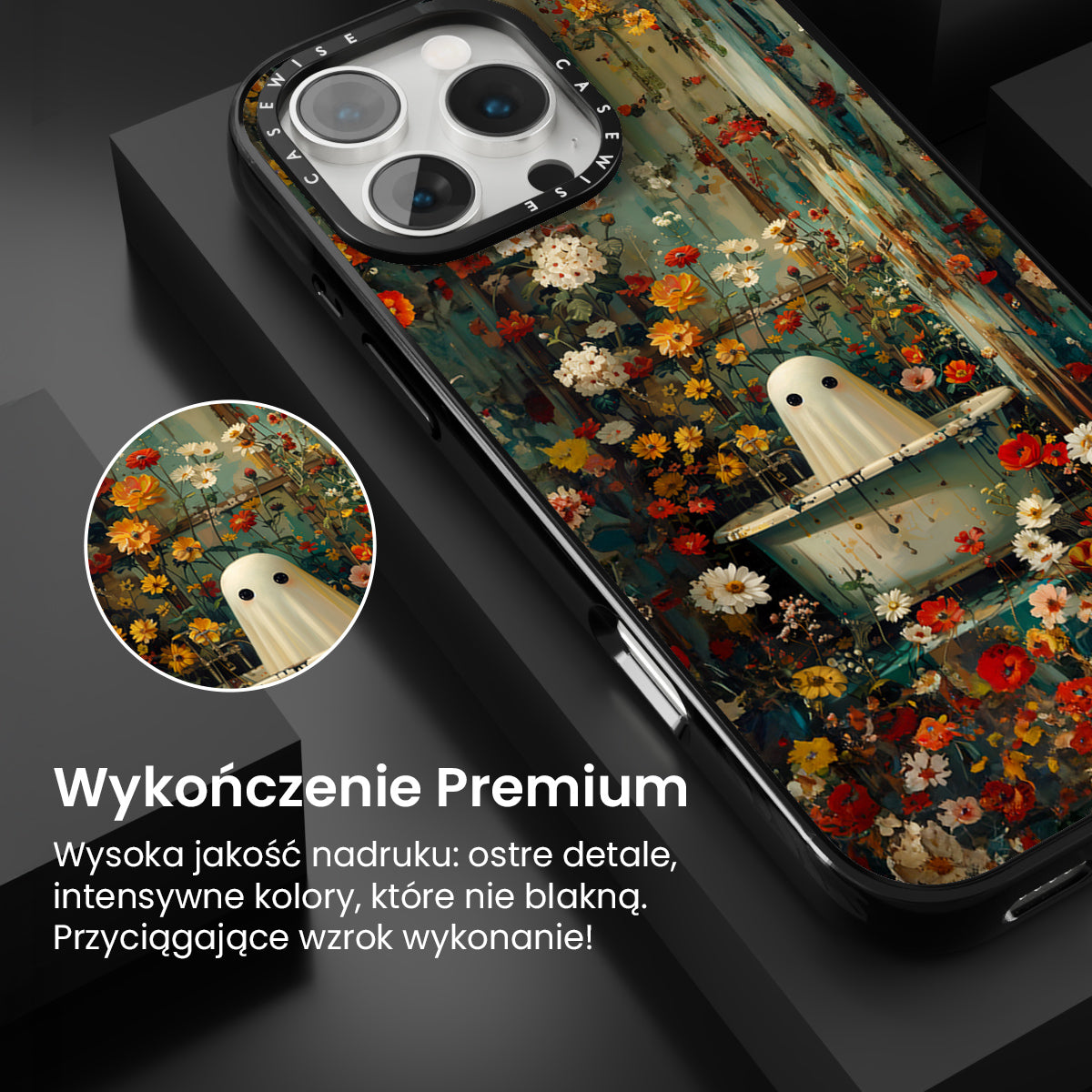 CASEWISE CASEWISE

Wykończenie Premium

Wysoka jakość nadruku: ostre detale, intensywne kolory, które nie blakną. Przyciągające wzrok wykonanie!