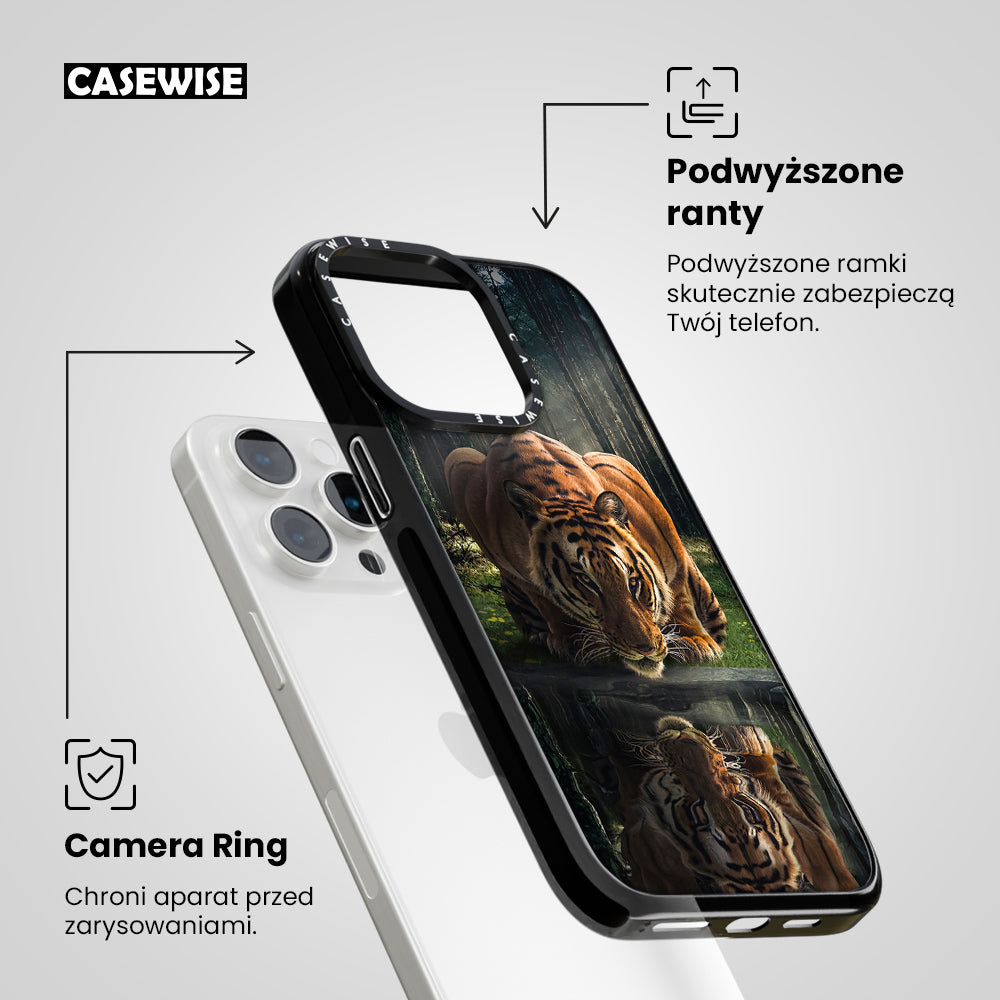 CASEWISE

Podwyższone ranty

Podwyższone ramki skutecznie zabezpieczą Twój telefon.

CASEWISE CASEWISE

Camera Ring

Chroni aparat przed zarysowaniami.