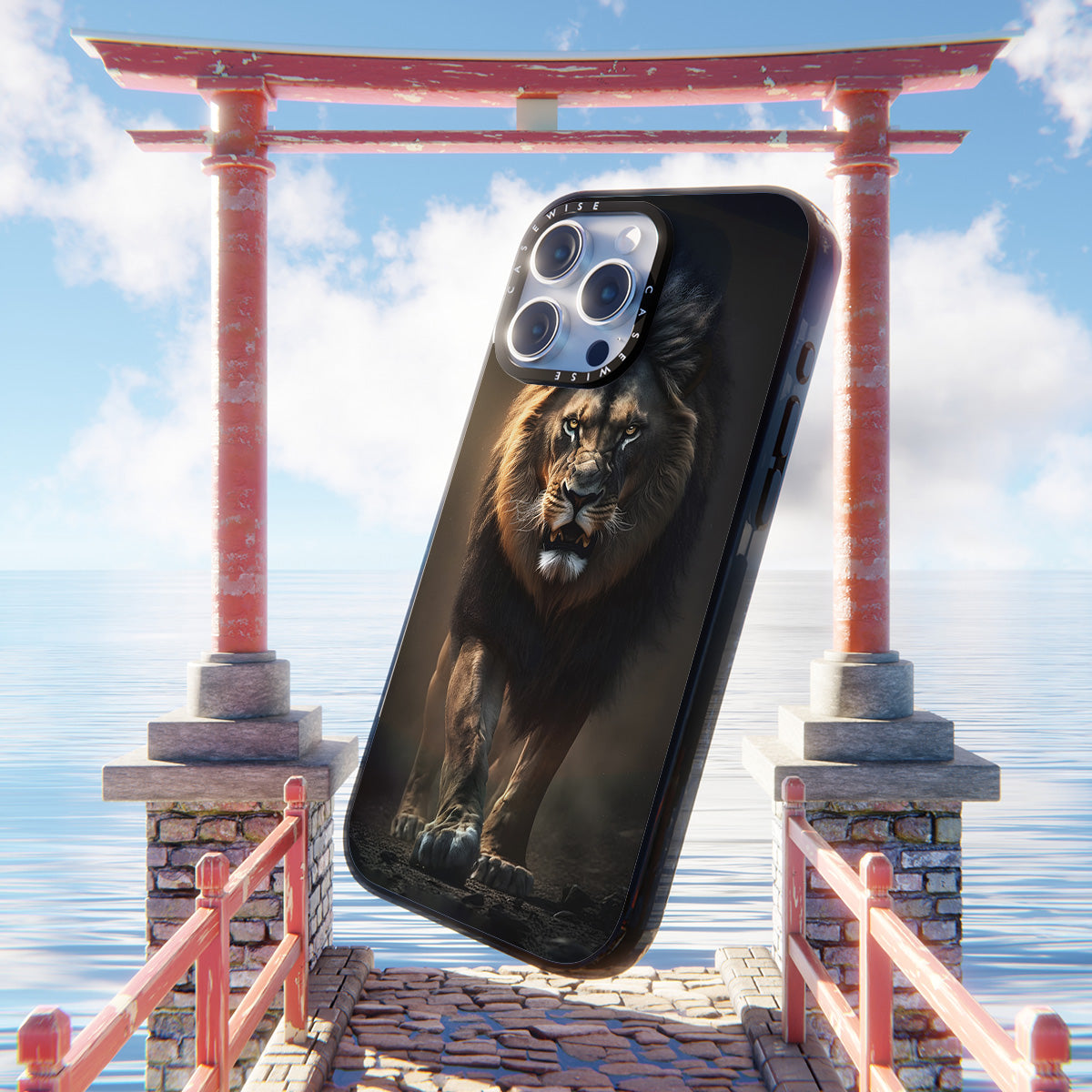 CASEWISE CASEWISE