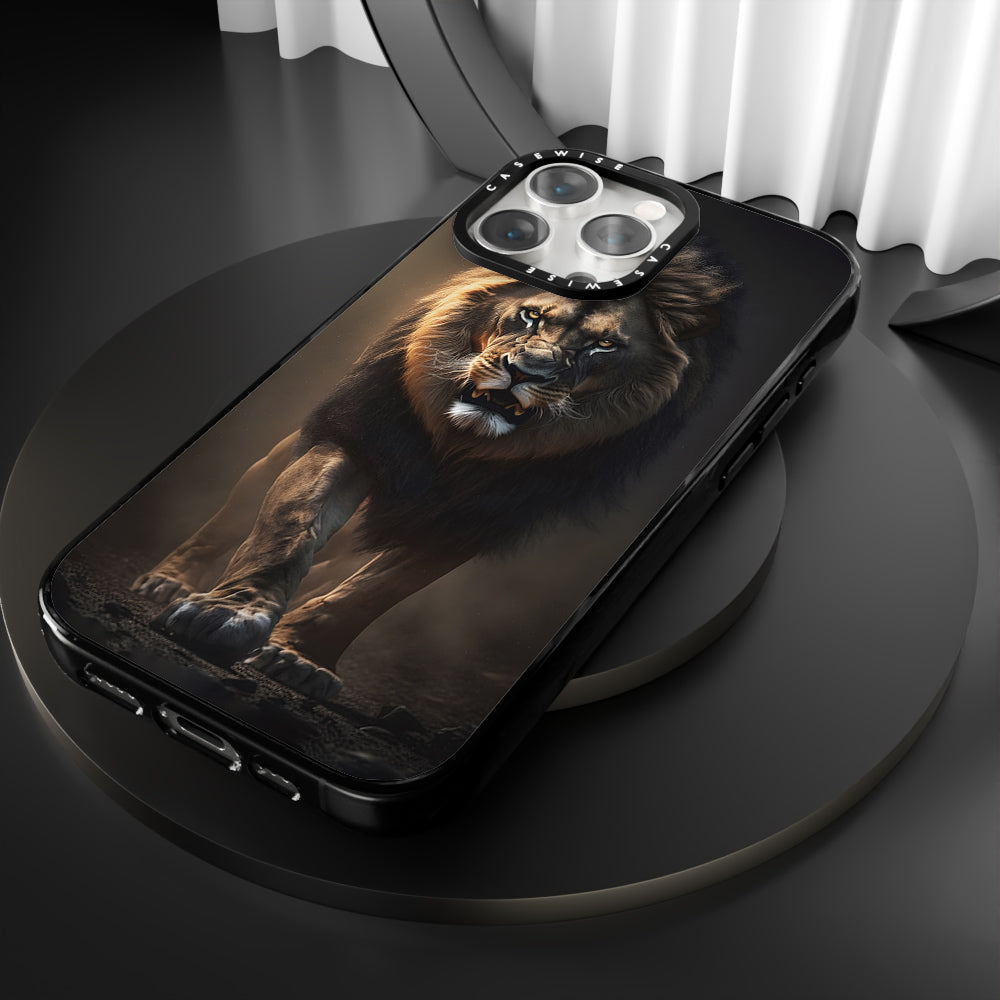 CASEWISE
CASEWISE