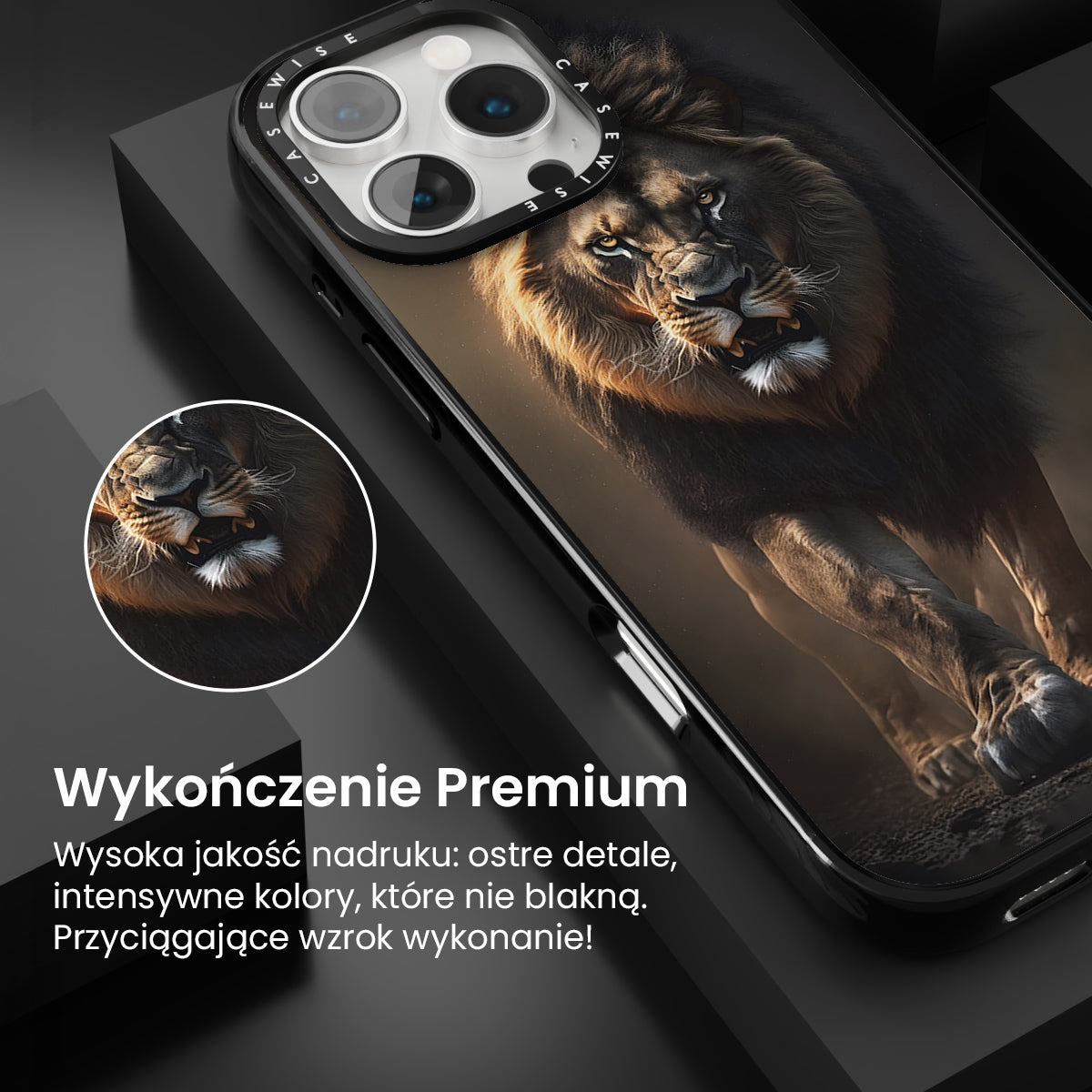 CASEWISE CASEWISE

Wykończenie Premium

Wysoka jakość nadruku: ostre detale, intensywne kolory, które nie blakną. Przyciągające wzrok wykonanie!