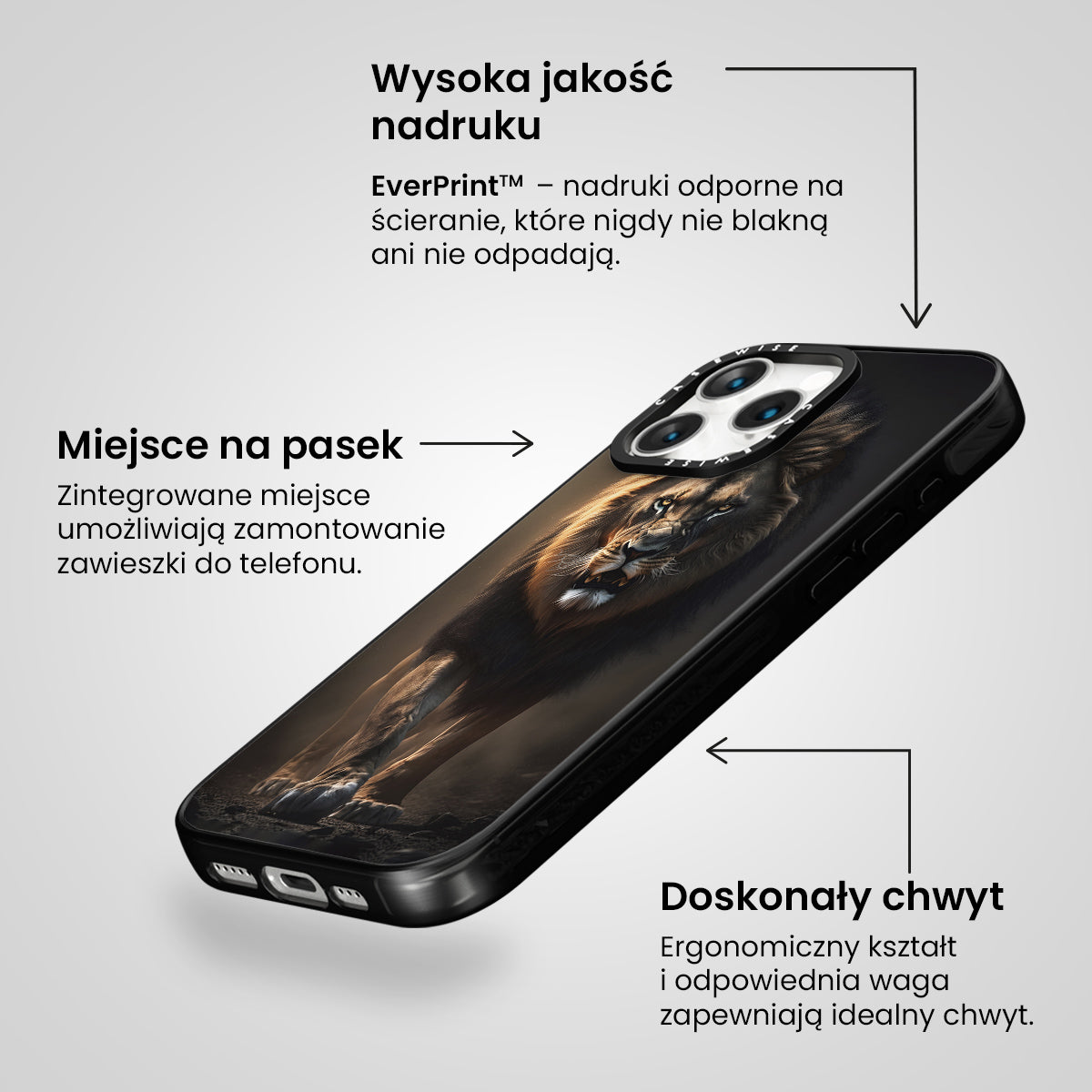 Wysoka jakość nadruku

EverPrint™ – nadruki odporne na ścieranie, które nigdy nie blakną ani nie odpadają.

Miejsce na pasek

Zintegrowane miejsce umożliwiają zamontowanie zawieszki do telefonu.

CASEWISE

CASEWISE

Doskonały chwyt

Ergonomiczny kształt i odpowiednia waga zapewniają idealny chwyt.