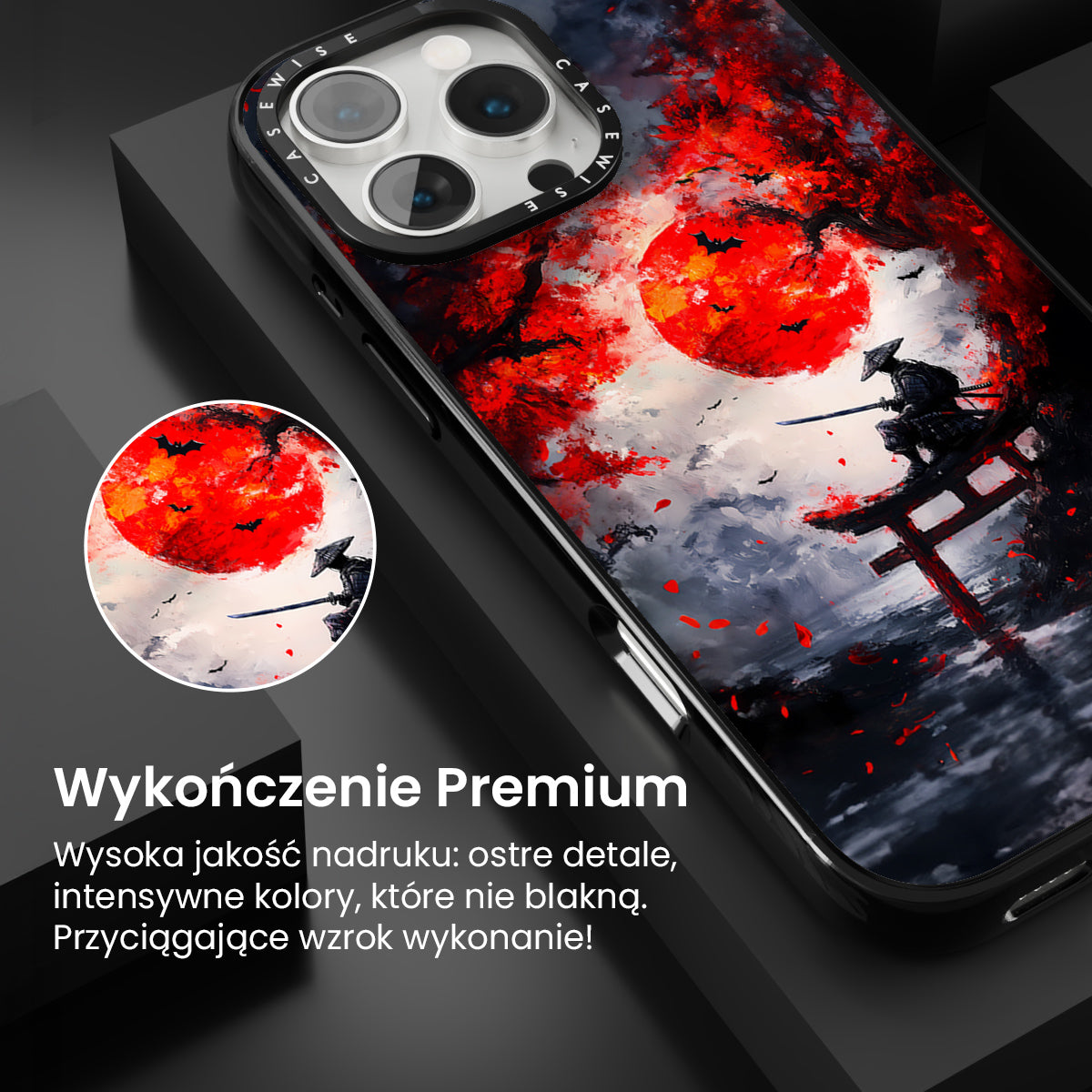 CASEWISE CASEWISE

Wykończenie Premium

Wysoka jakość nadruku: ostre detale, intensywne kolory, które nie blakną. Przyciągające wzrok wykonanie!