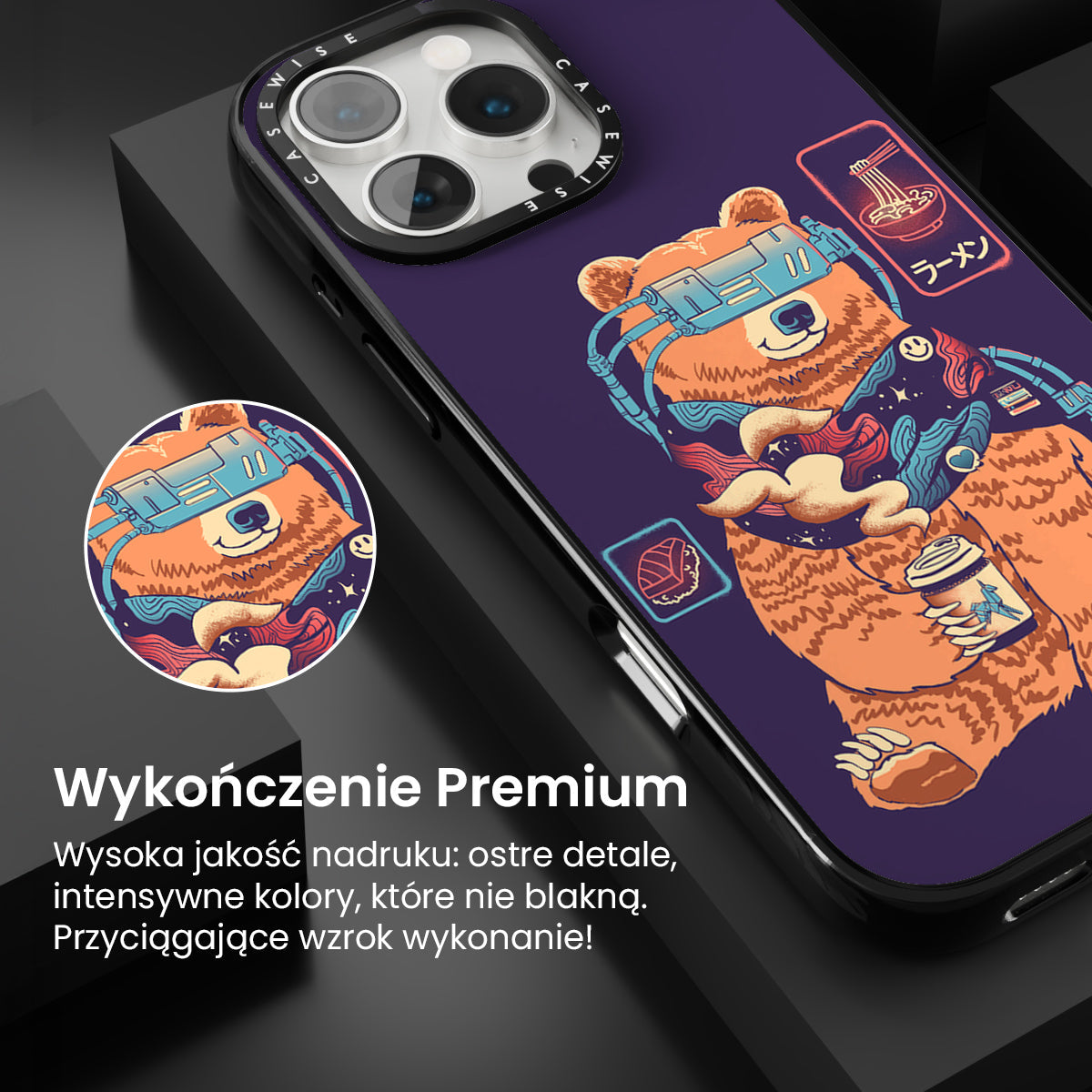 CASEWISE CASEWISE

ラーメン

Wykończenie Premium

Wysoka jakość nadruku: ostre detale, intensywne kolory, które nie blakną. Przyciągające wzrok wykonanie!