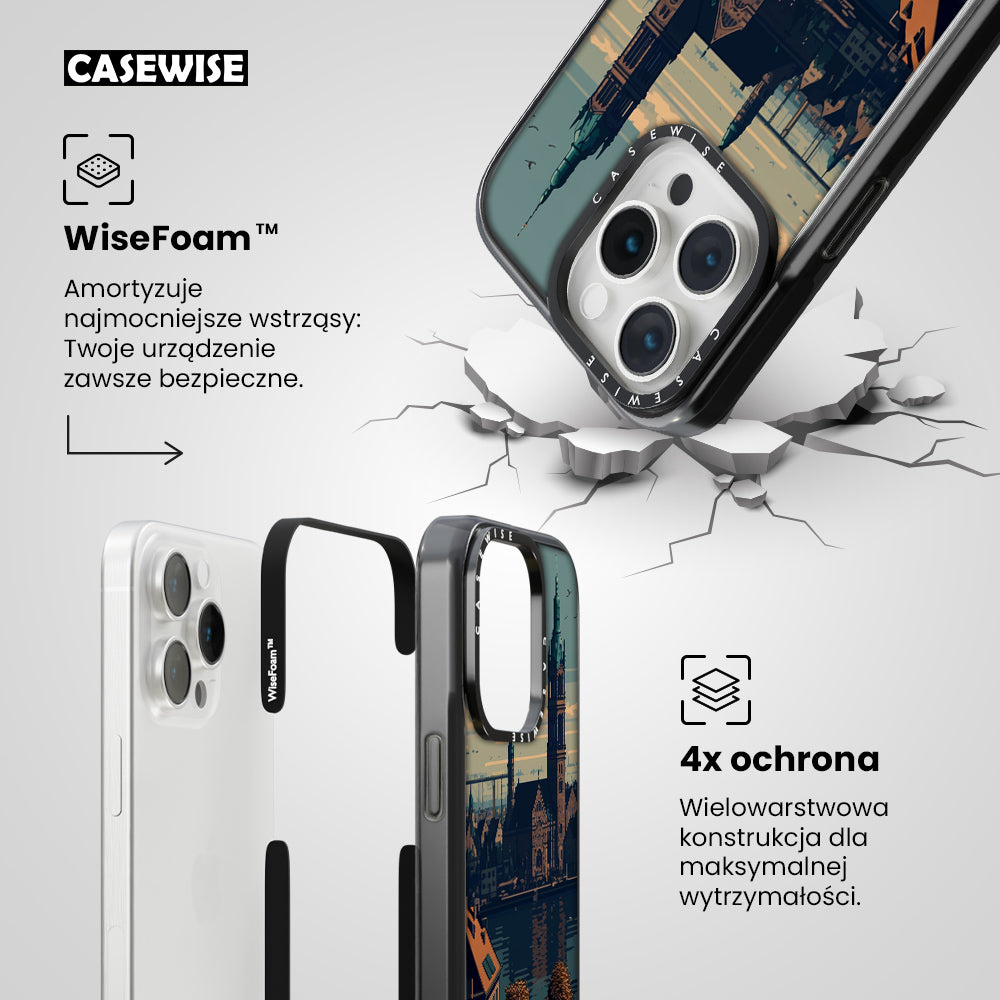 CASEWISE

WiseFoam™

Amortyzuje najmocniejsze wstrząsy: Twoje urządzenie zawsze bezpieczne.

CASEWISE

CASEWISE

WiseFoam™

CASEWISE

4x ochrona

Wielowarstwowa konstrukcja dla maksymalnej wytrzymałości.