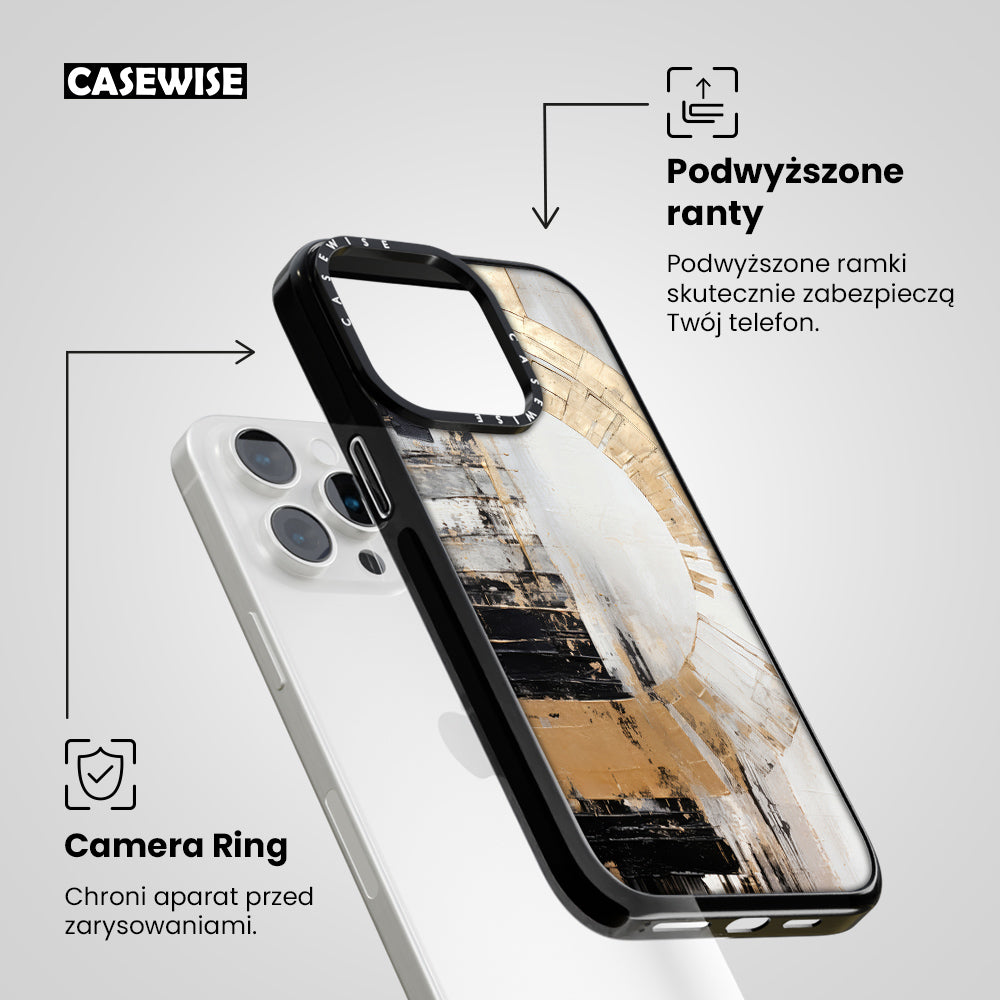 CASEWISE

Podwyższone ranty

Podwyższone ramki skutecznie zabezpieczą Twój telefon.

CASEWISE

CASEWISE

Camera Ring

Chroni aparat przed zarysowaniami.