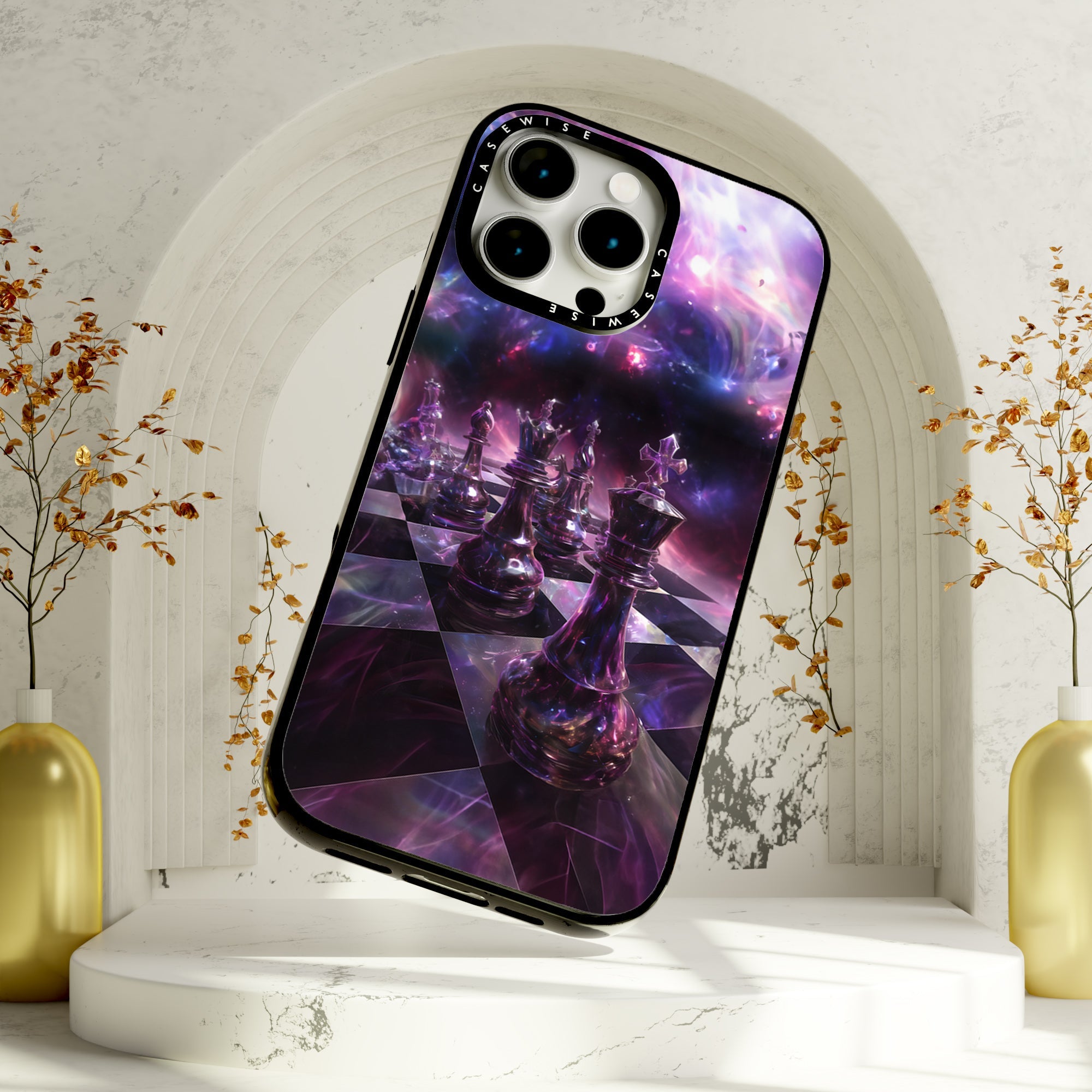 CASEWISE
CASEWISE