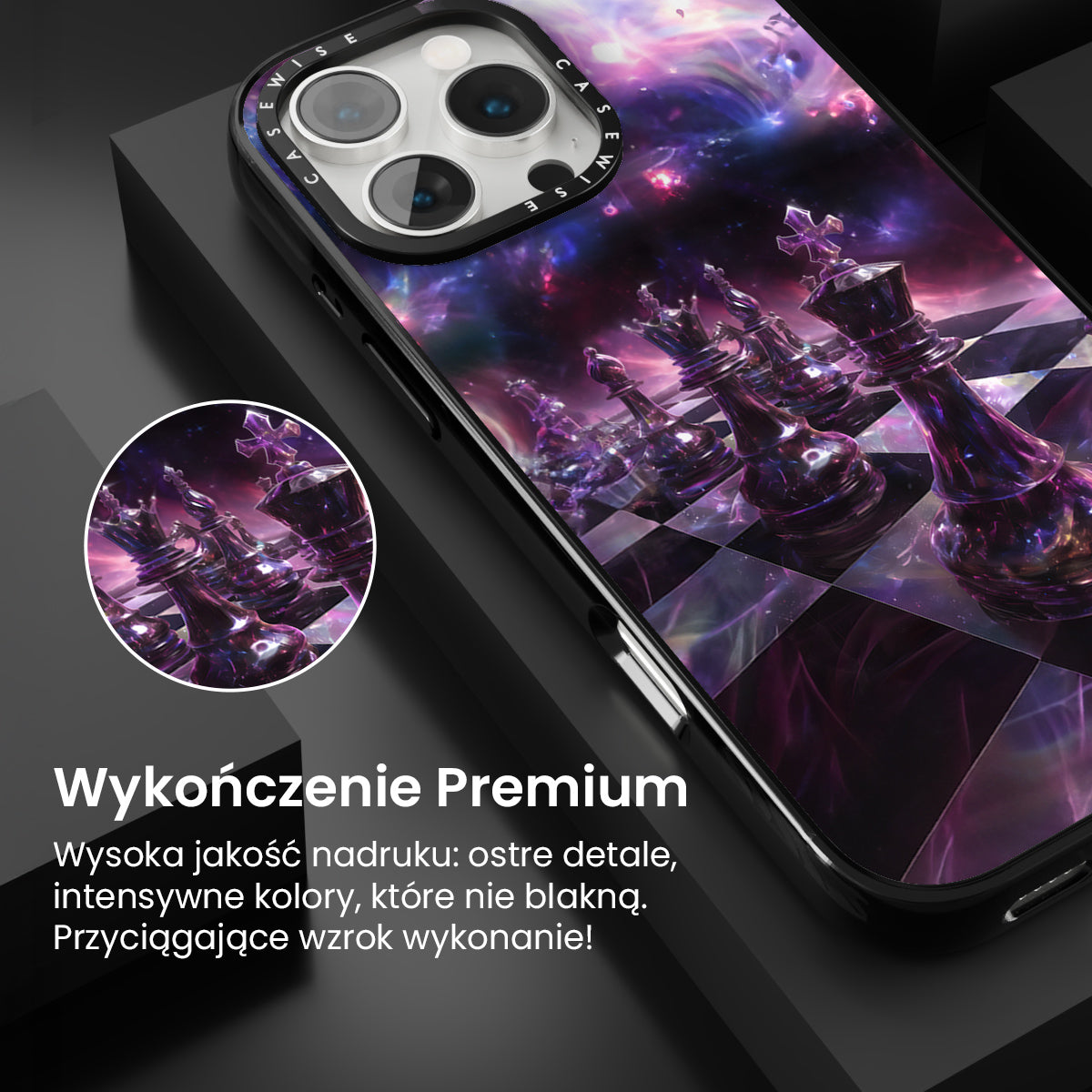 CASEWISE CASEWISE

Wykończenie Premium

Wysoka jakość nadruku: ostre detale, intensywne kolory, które nie blakną. Przyciągające wzrok wykonanie!