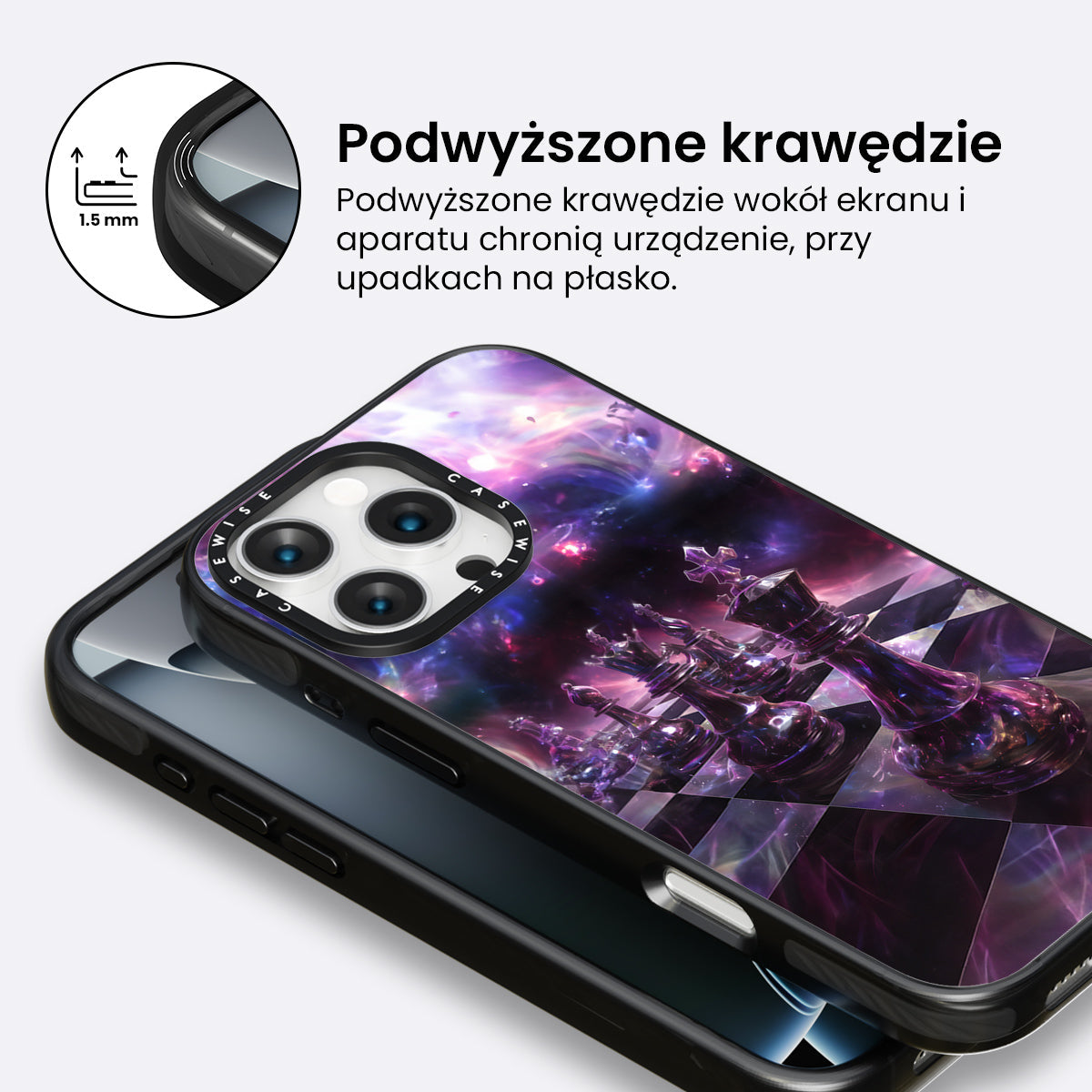 1.5 mm

Podwyższone krawędzie

Podwyższone krawędzie wokół ekranu i aparatu chronią urządzenie, przy upadkach na płasko.

CASEWISE CASEWISE