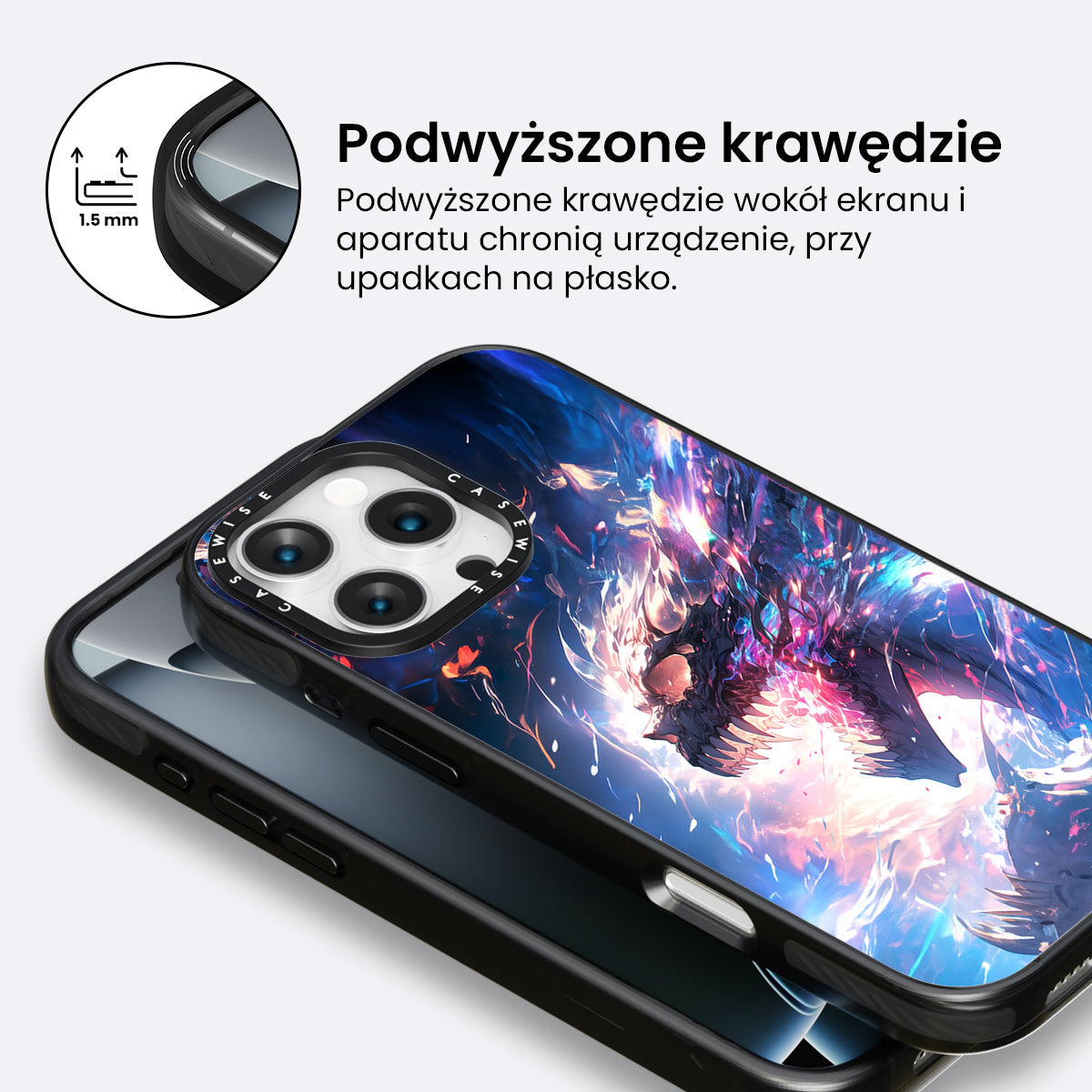 1.5 mm

Podwyższone krawędzie

Podwyższone krawędzie wokół ekranu i aparatu chronią urządzenie, przy upadkach na płasko.

CASEWISE CASEWISE