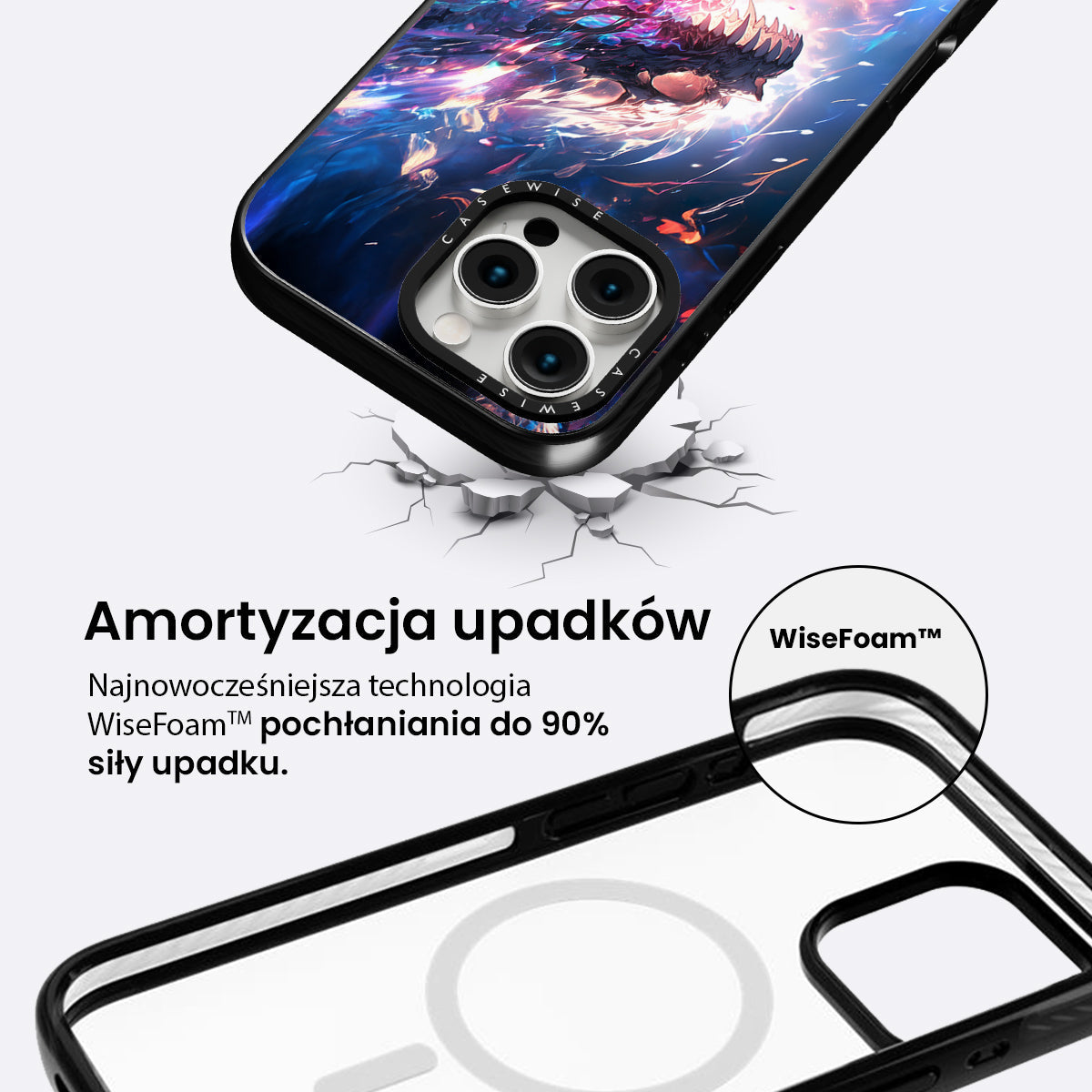 CASEWISE

CASEWISE

Amortyzacja upadków

Najnowocześniejsza technologia WiseFoam™ pochłaniania do 90% siły upadku.

WiseFoam™