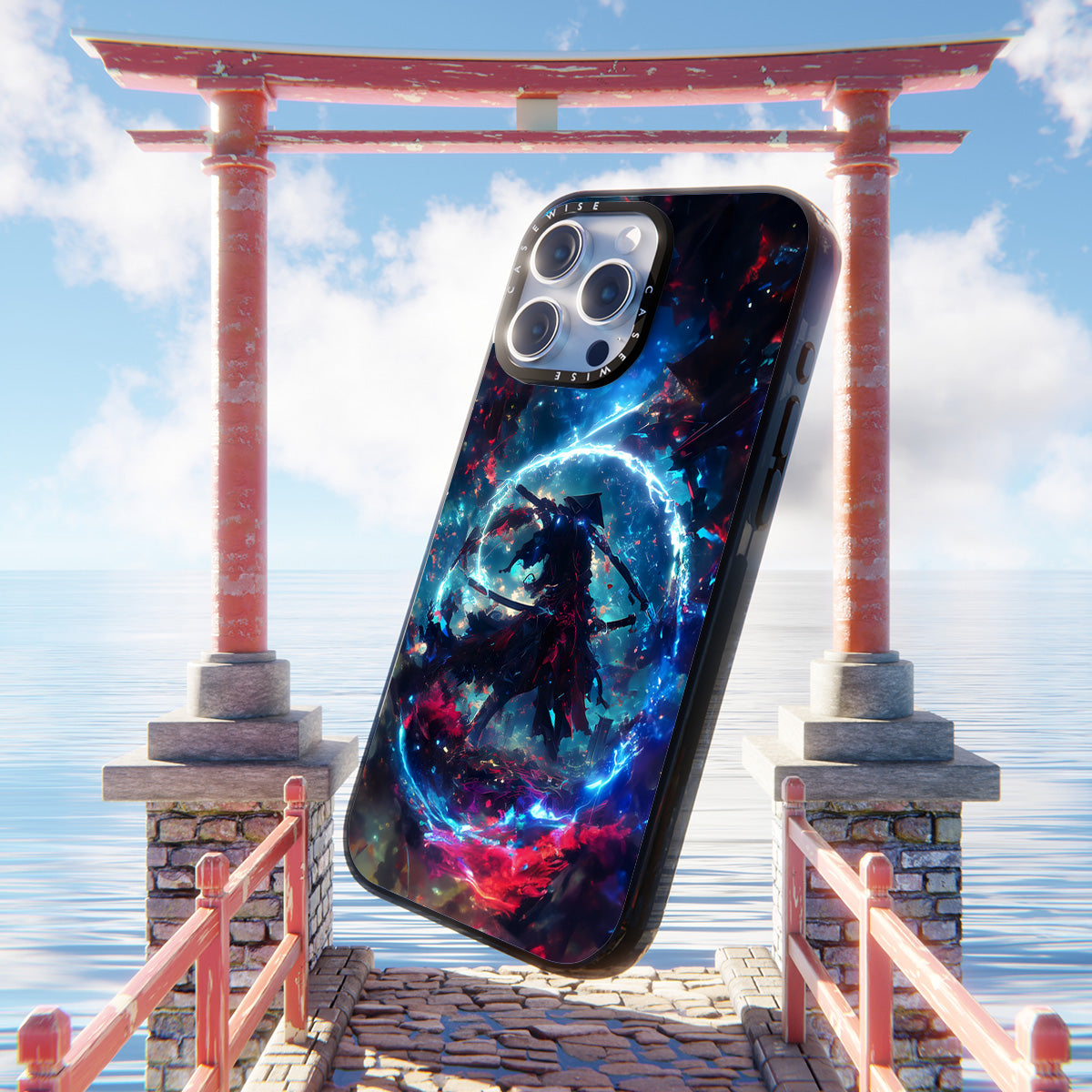 CASEWISE CASEWISE