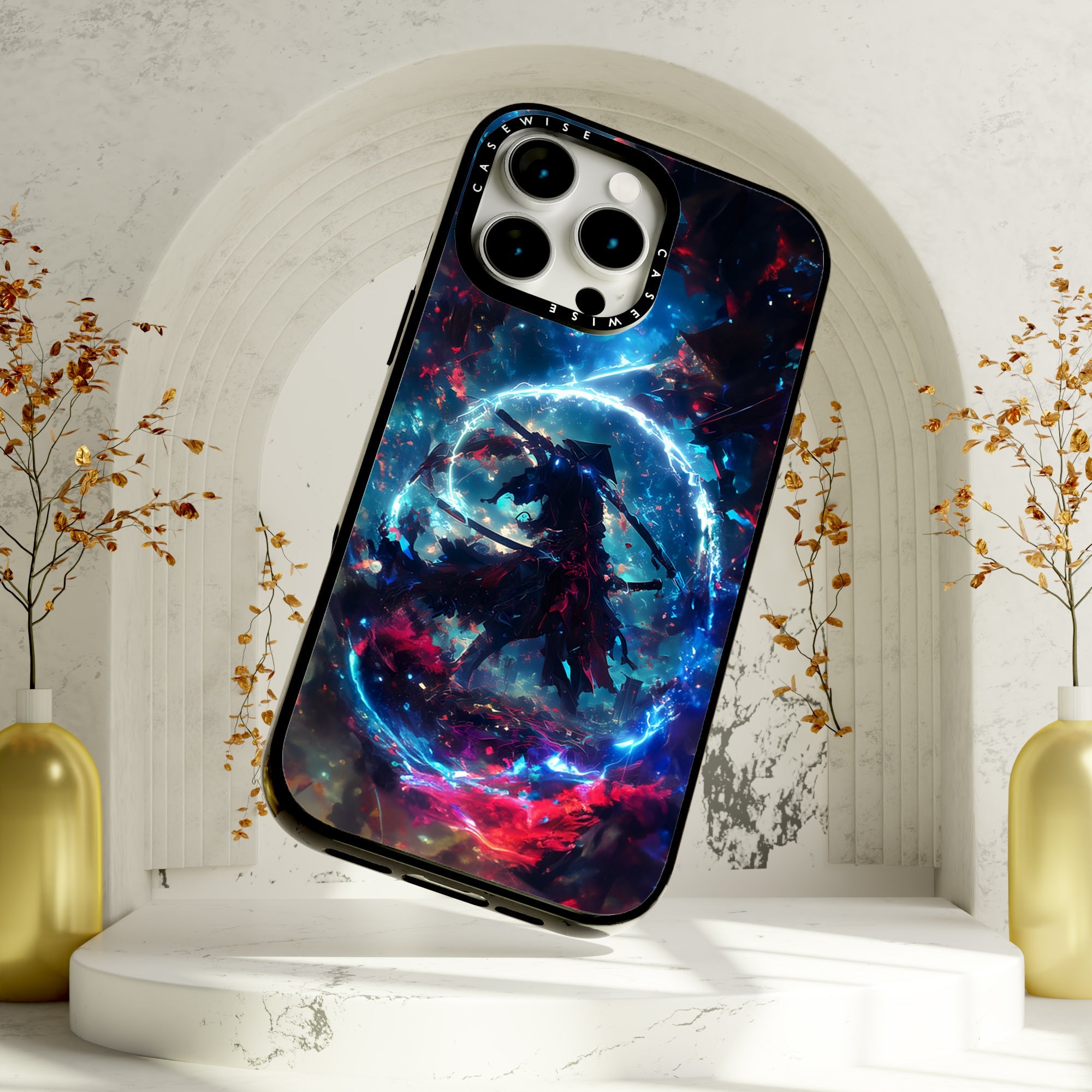 CASEWISE CASEWISE