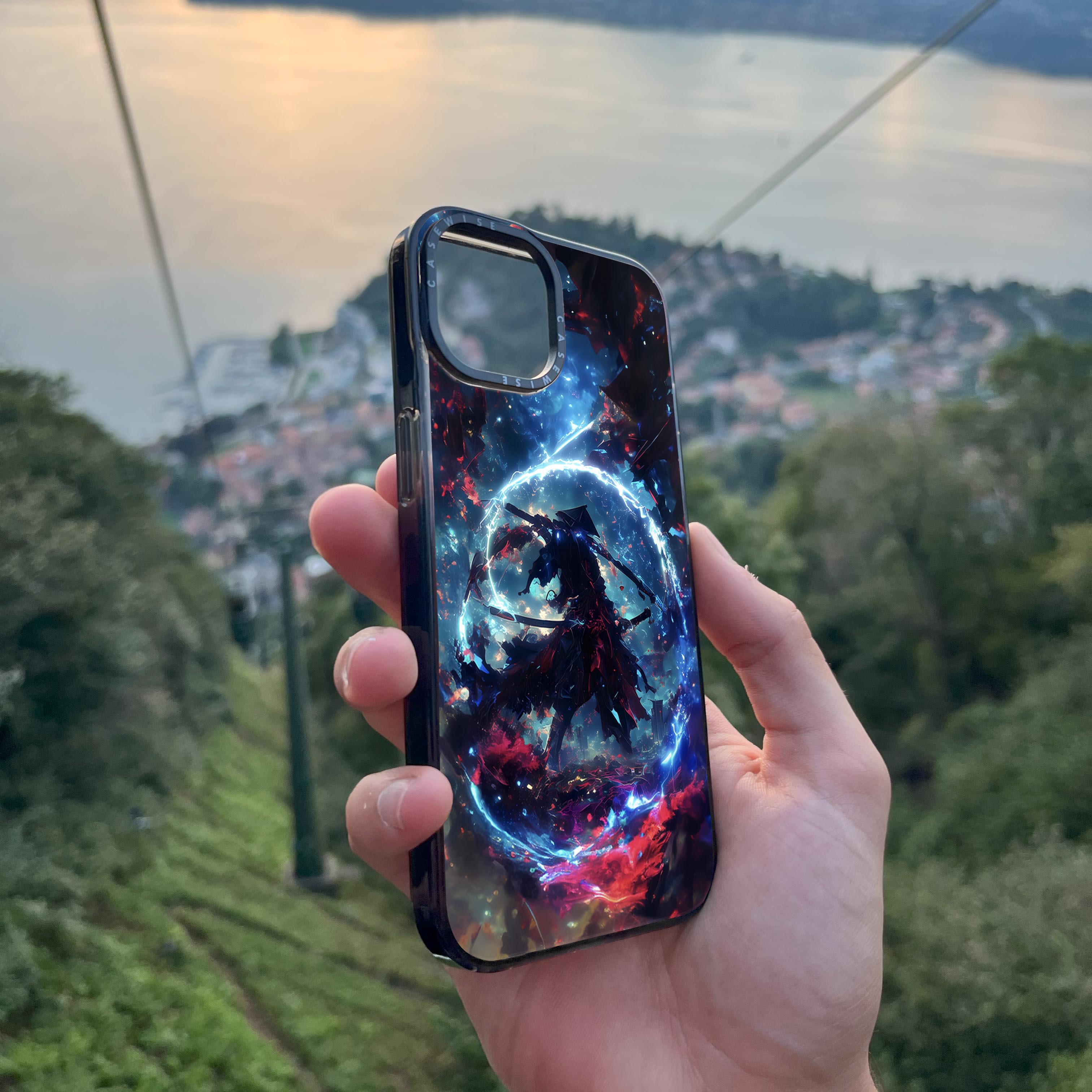 CASEWISE CASEWISE