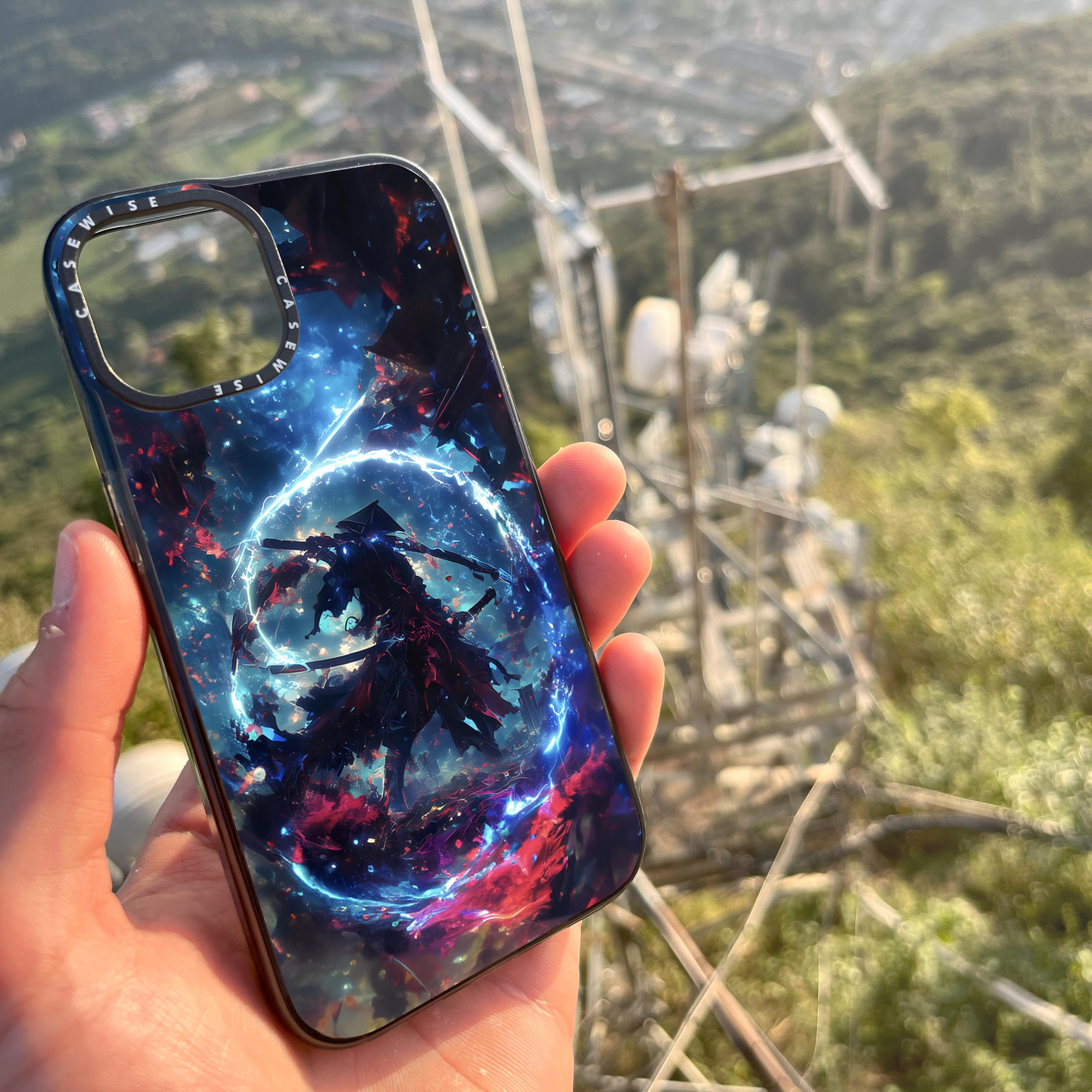 CASEWISE CASEWISE