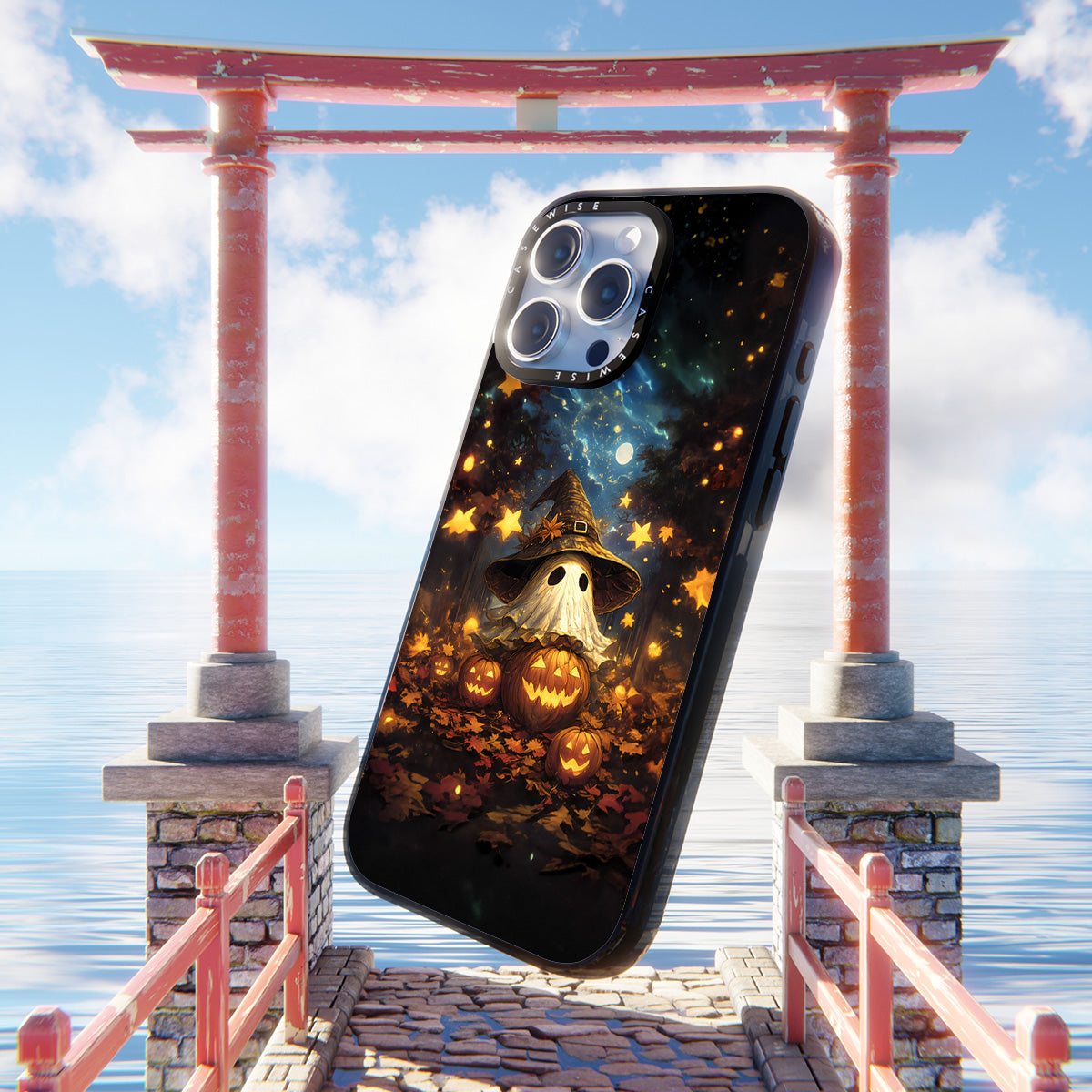 CASEWISE CASEWISE