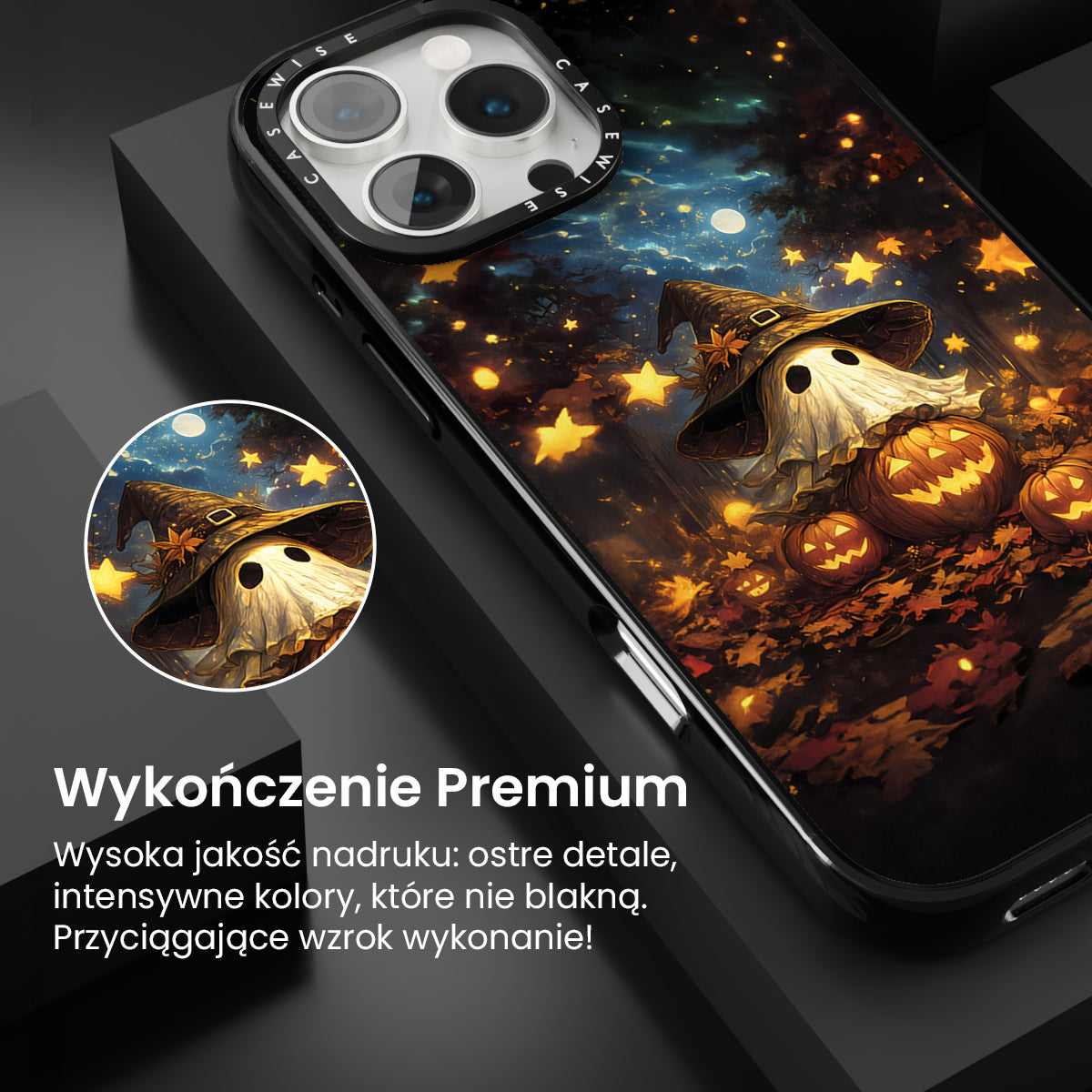 CASEWISE CASEWISE

Wykończenie Premium

Wysoka jakość nadruku: ostre detale, intensywne kolory, które nie blakną. Przyciągające wzrok wykonanie!