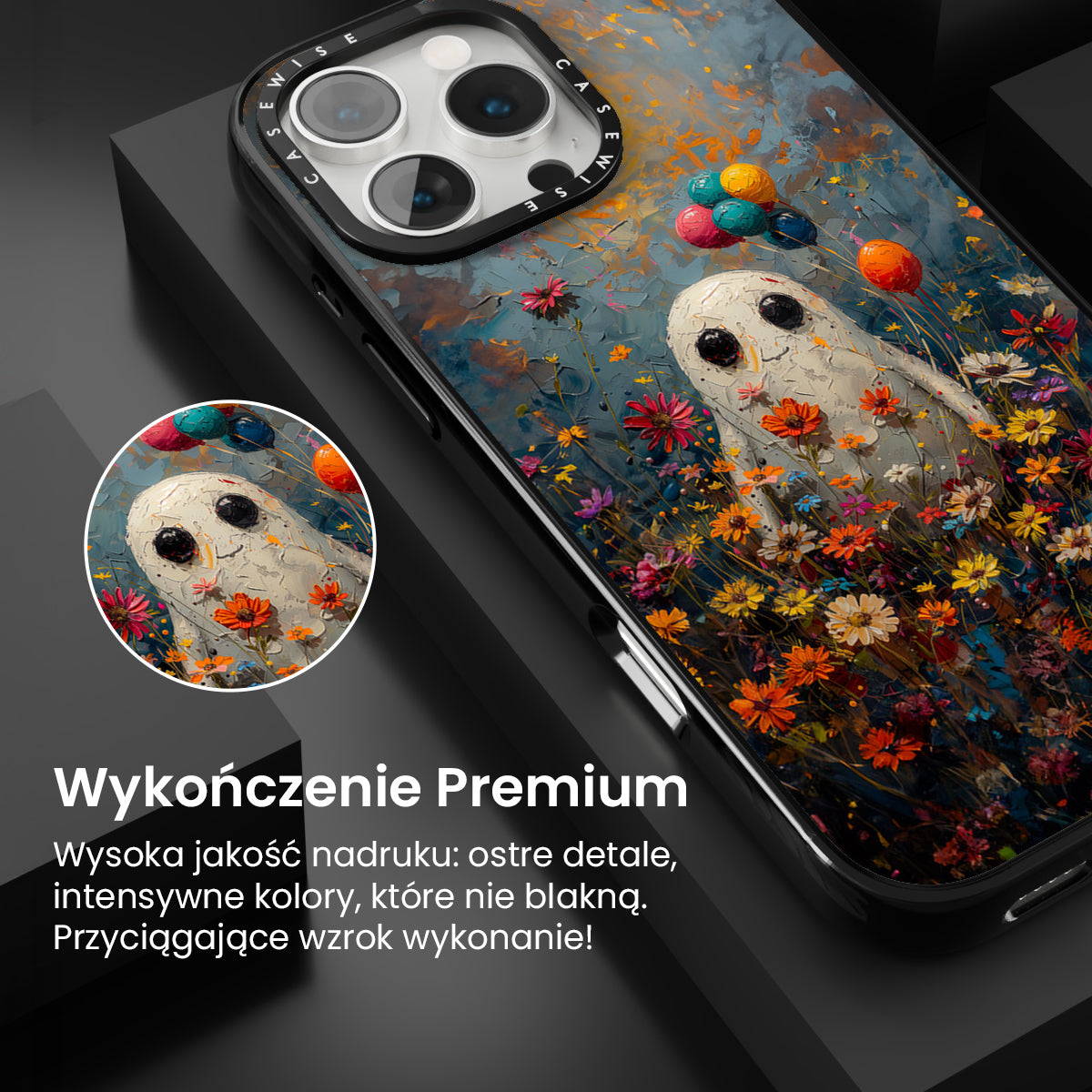 CASEWISE CASEWISE

Wykończenie Premium

Wysoka jakość nadruku: ostre detale, intensywne kolory, które nie blakną. Przyciągające wzrok wykonanie!