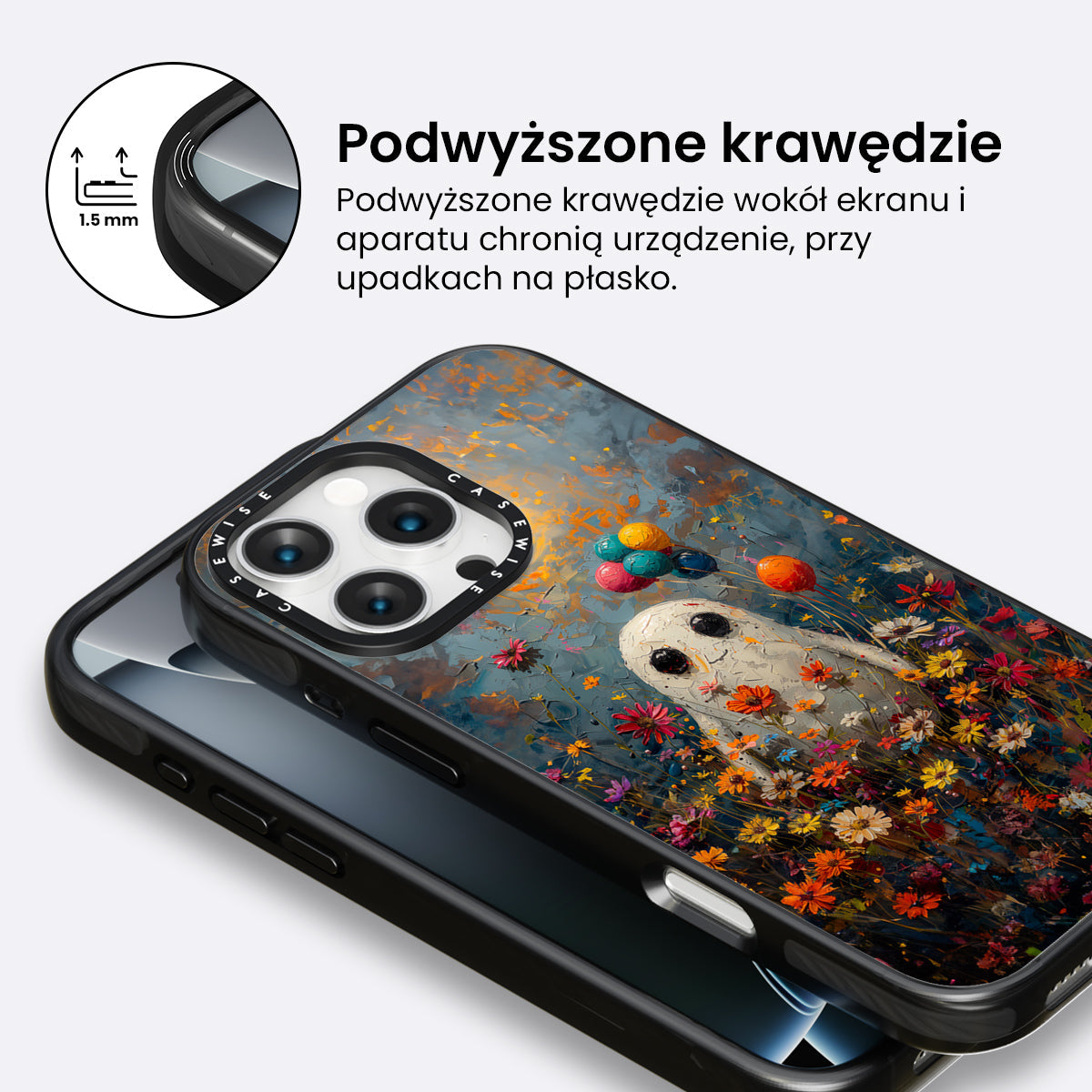 1.5 mm

Podwyższone krawędzie

Podwyższone krawędzie wokół ekranu i aparatu chronią urządzenie, przy upadkach na płasko.

CASEWISE CASEWISE