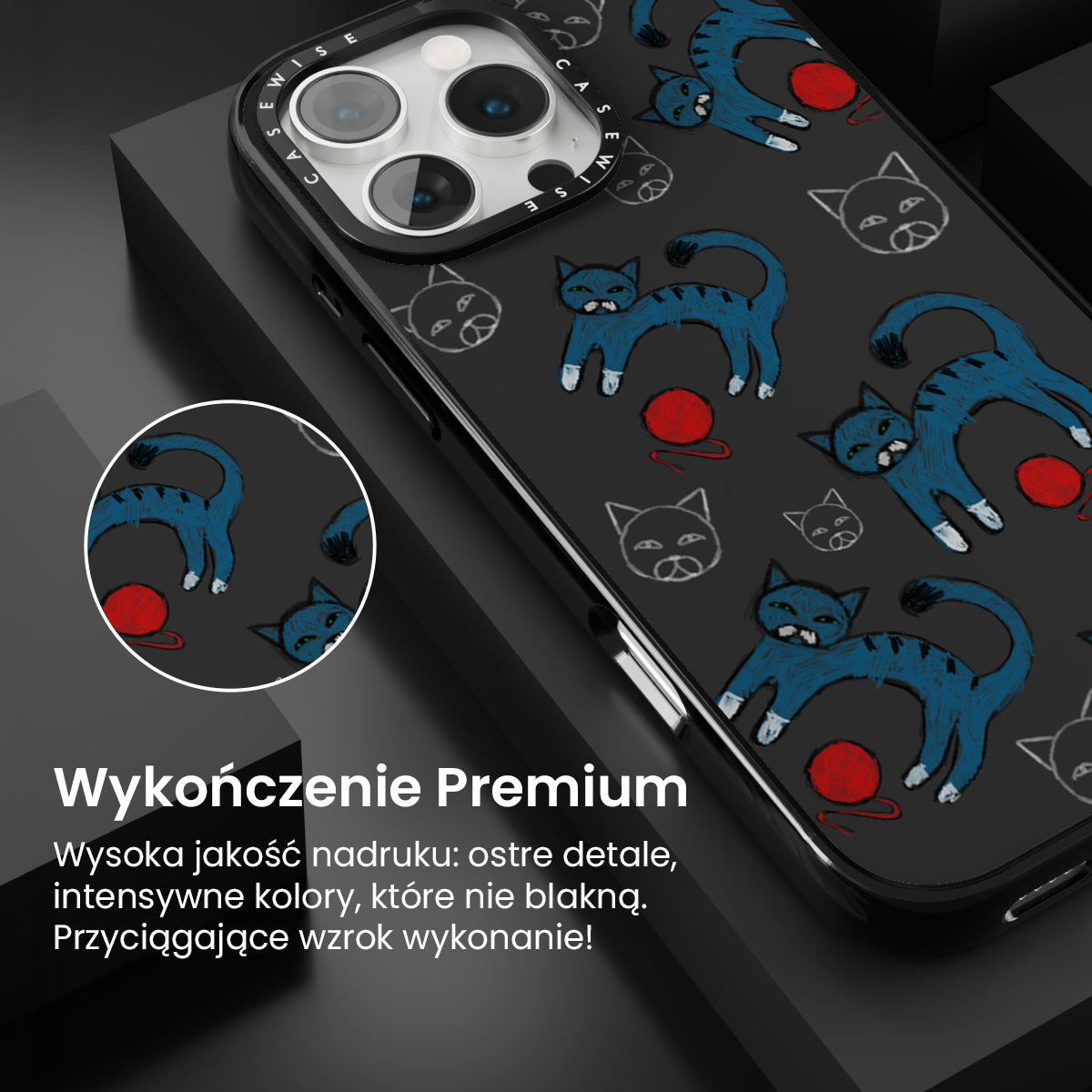 CASEWISE CASEWISE

Wykończenie Premium

Wysoka jakość nadruku: ostre detale, intensywne kolory, które nie blakną. Przyciągające wzrok wykonanie!