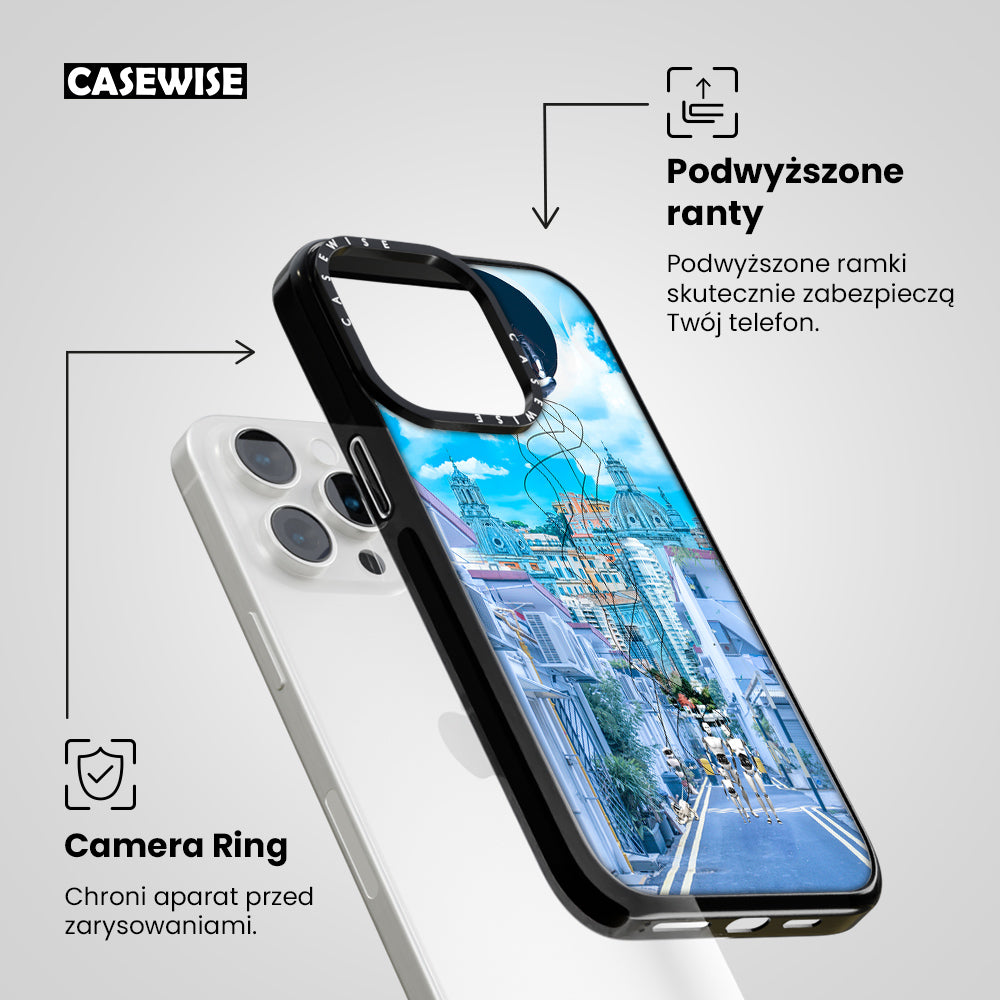 CASEWISE

Podwyższone ranty

Podwyższone ramki skutecznie zabezpieczą Twój telefon.

CASEWISE

CASEWISE

Camera Ring

Chroni aparat przed zarysowaniami.