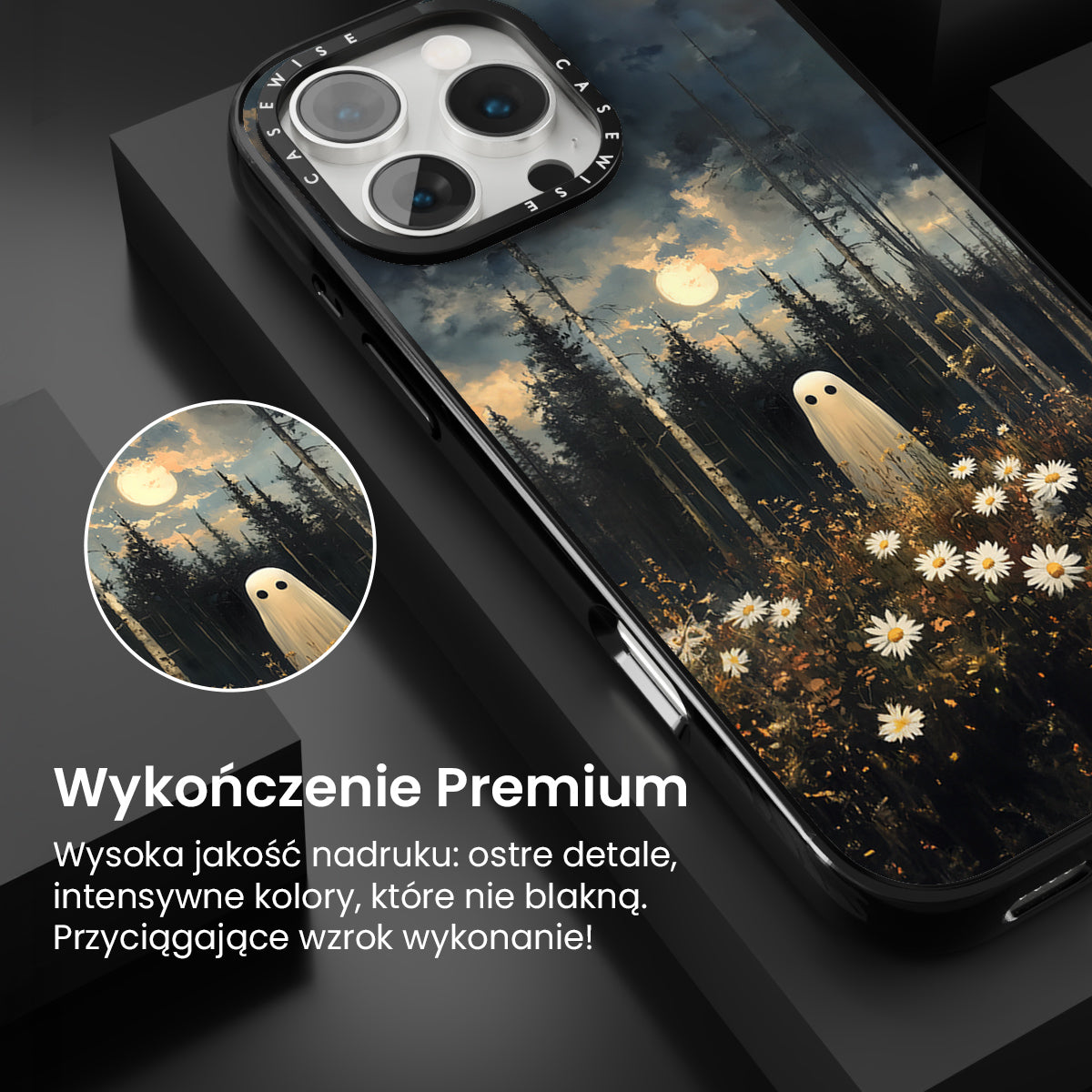 CASEWISE CASEWISE

Wykończenie Premium

Wysoka jakość nadruku: ostre detale, intensywne kolory, które nie blakną. Przyciągające wzrok wykonanie!