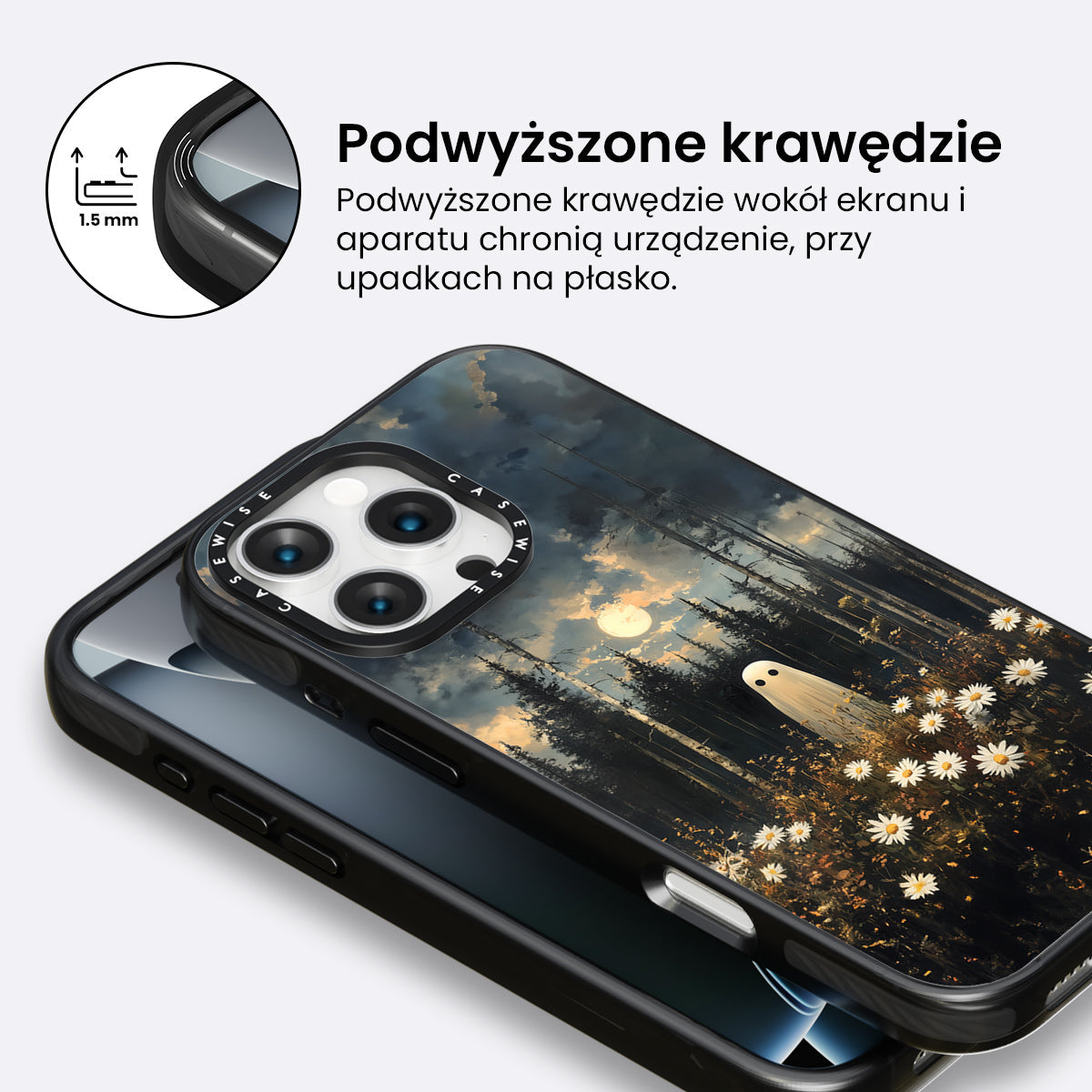 1.5 mm

Podwyższone krawędzie

Podwyższone krawędzie wokół ekranu i aparatu chronią urządzenie, przy upadkach na płasko.

CASEWISE CASEWISE