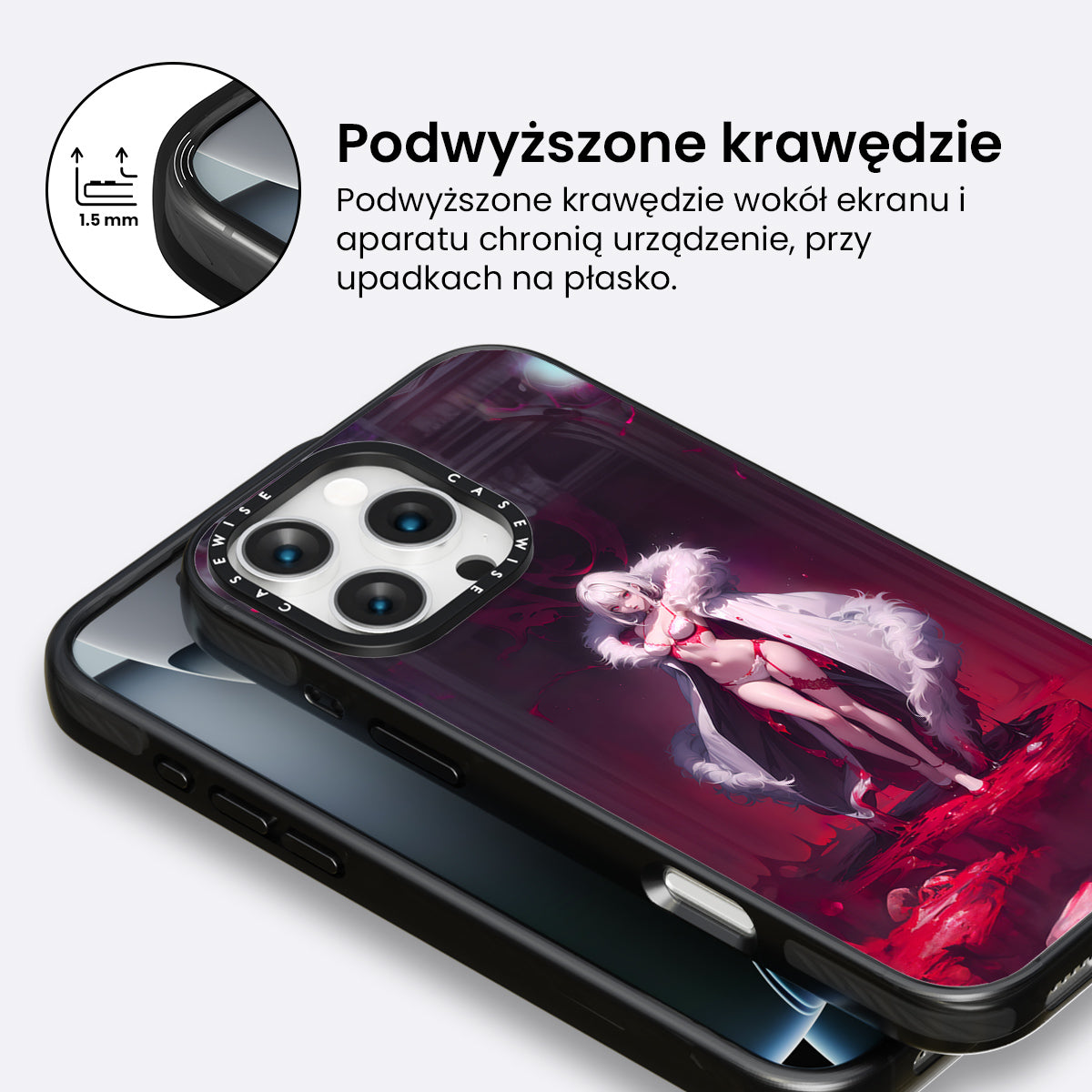 1.5 mm

Podwyższone krawędzie

Podwyższone krawędzie wokół ekranu i aparatu chronią urządzenie, przy upadkach na płasko.

CASEWISE CASEWISE