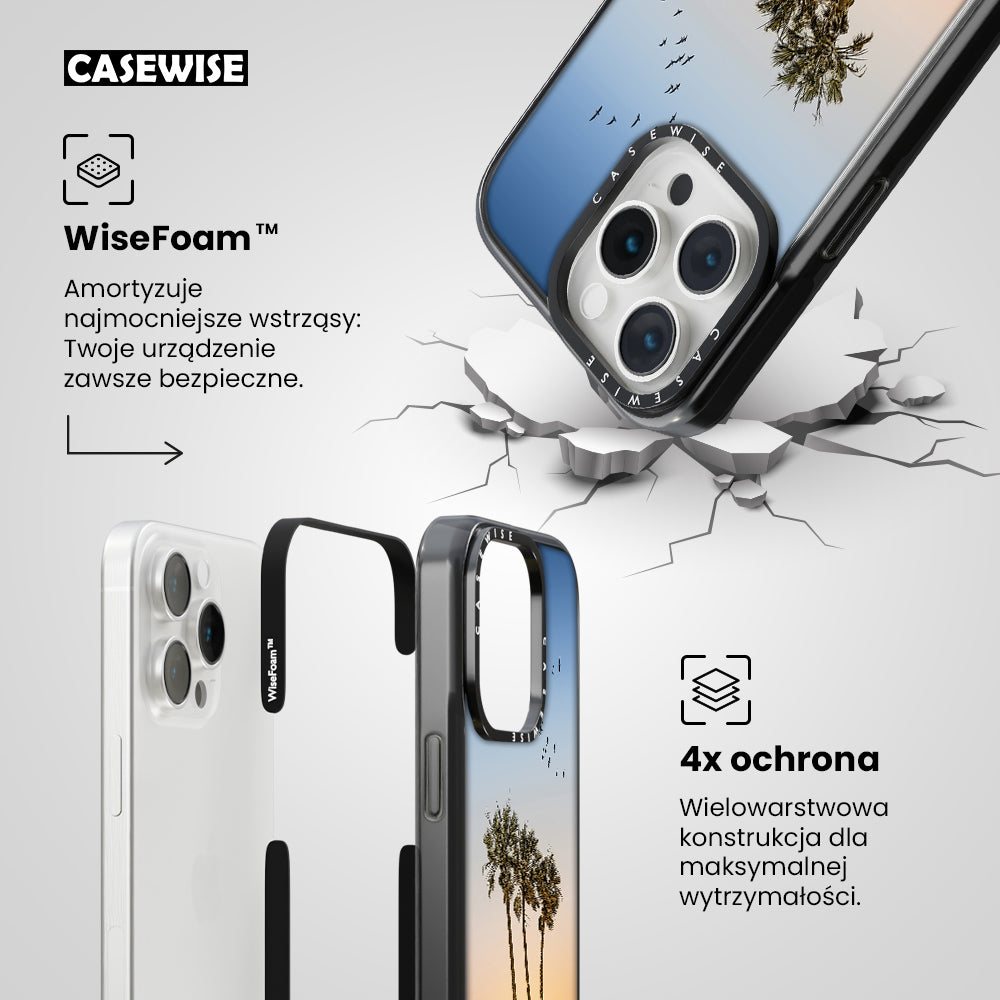 CASEWISE

WiseFoam™

Amortyzuje najmocniejsze wstrząsy: Twoje urządzenie zawsze bezpieczne.

CASEWISE

CASEWISE

WiseFoam™

CASEWISE

4x ochrona

Wielowarstwowa konstrukcja dla maksymalnej wytrzymałości.