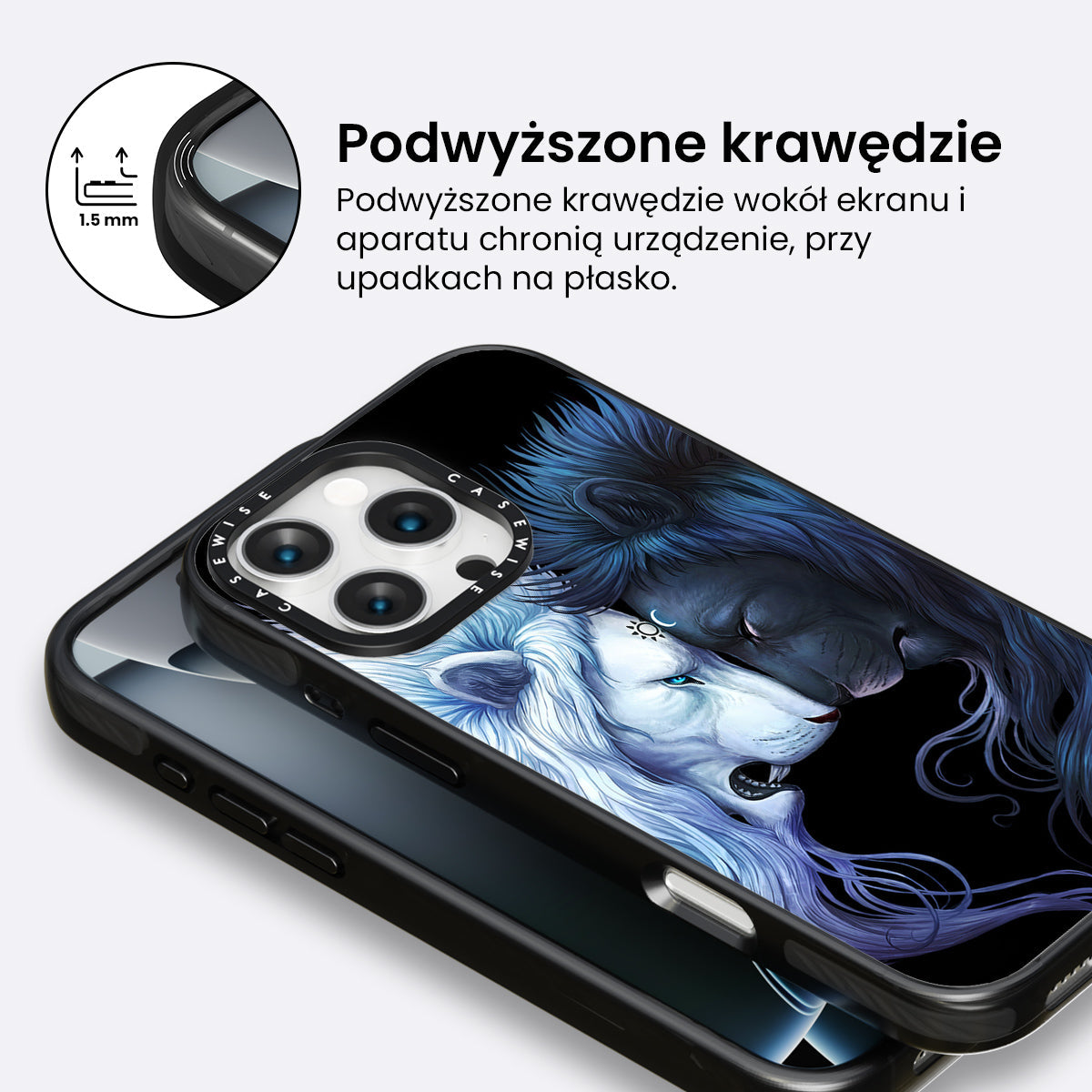 1.5 mm

Podwyższone krawędzie

Podwyższone krawędzie wokół ekranu i aparatu chronią urządzenie, przy upadkach na płasko.

CASEWISE

CASEWISE