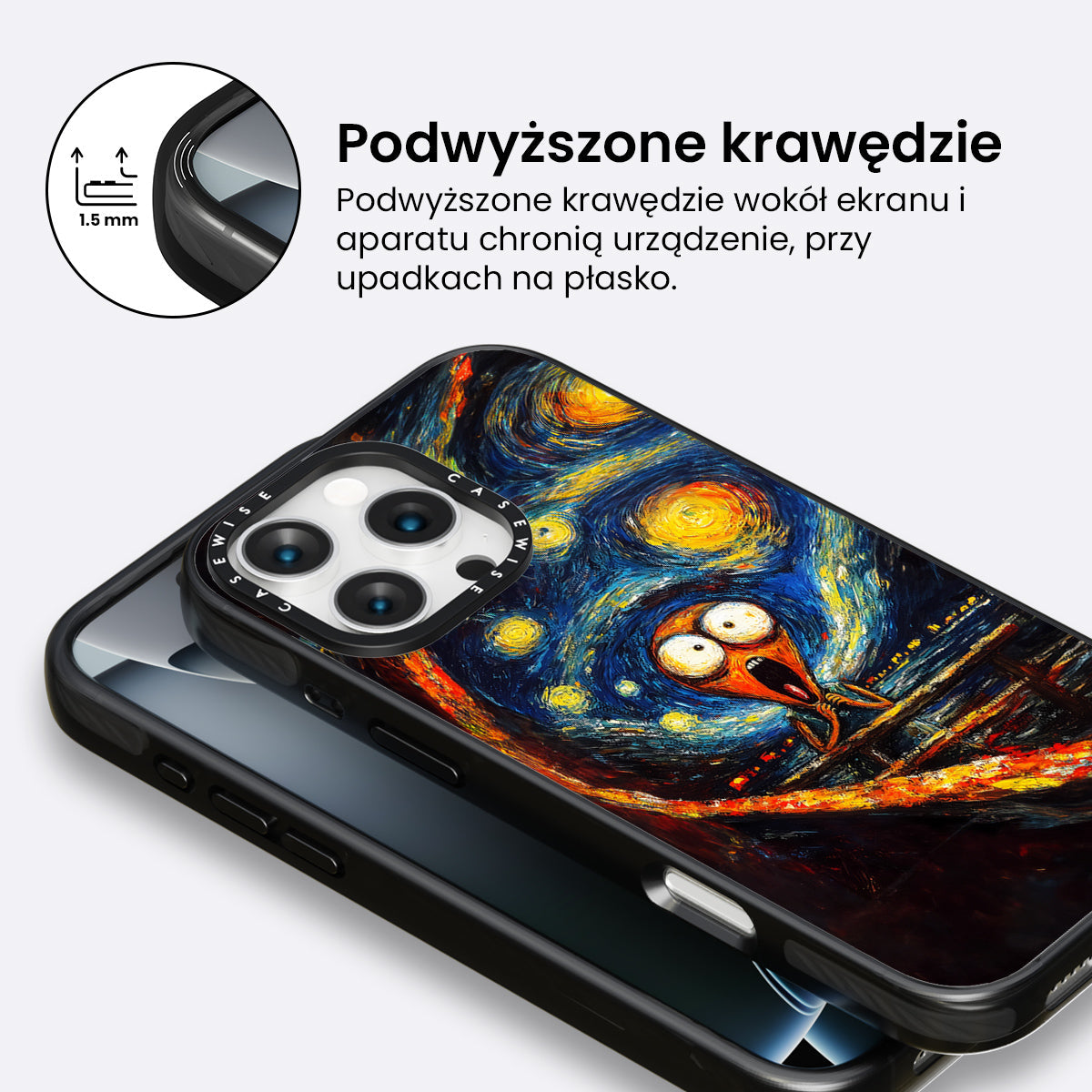 1.5 mm

Podwyższone krawędzie

Podwyższone krawędzie wokół ekranu i aparatu chronią urządzenie, przy upadkach na płasko.

CASEWISE CASEWISE