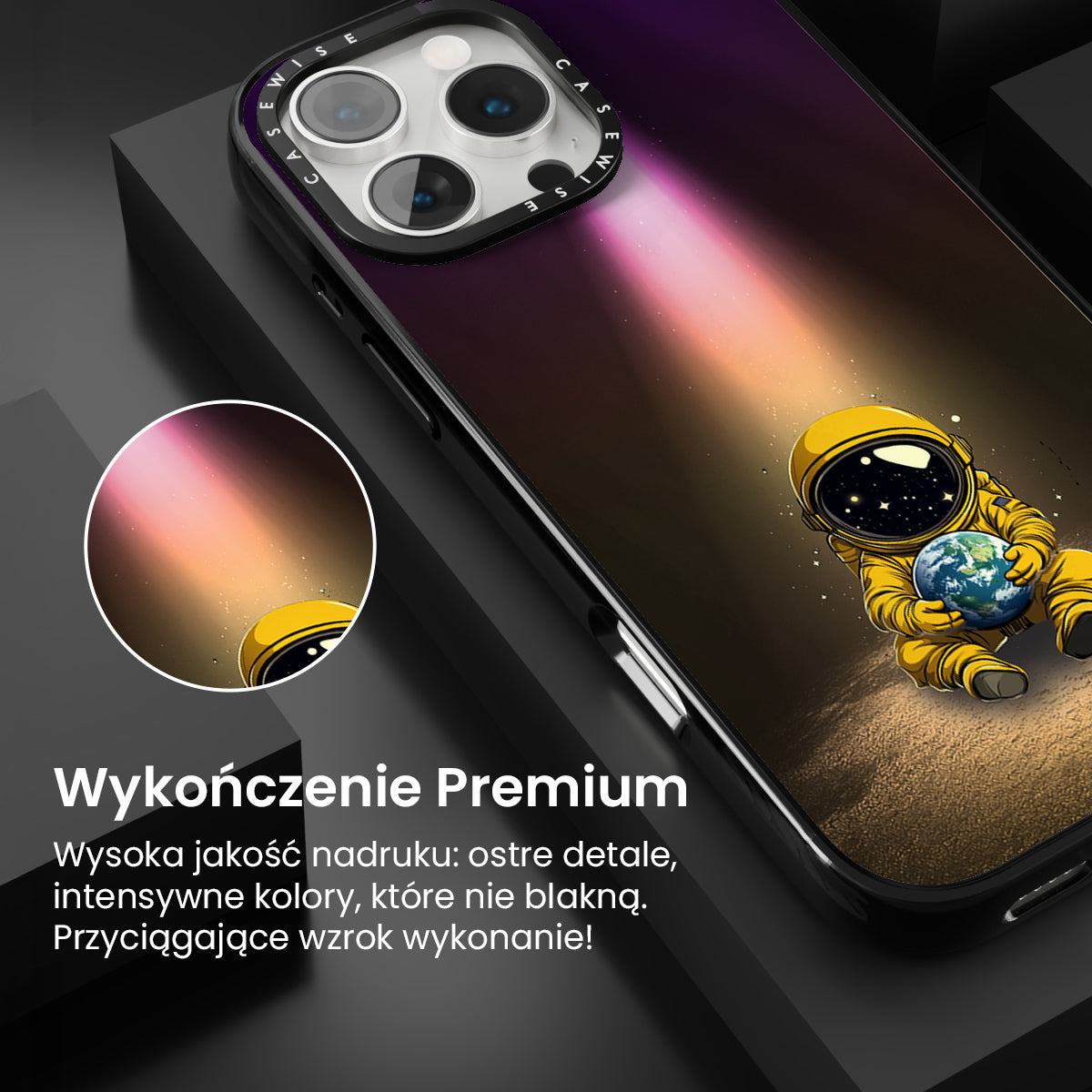 CASEWISE CASEWISE

Wykończenie Premium

Wysoka jakość nadruku: ostre detale, intensywne kolory, które nie blakną. Przyciągające wzrok wykonanie!