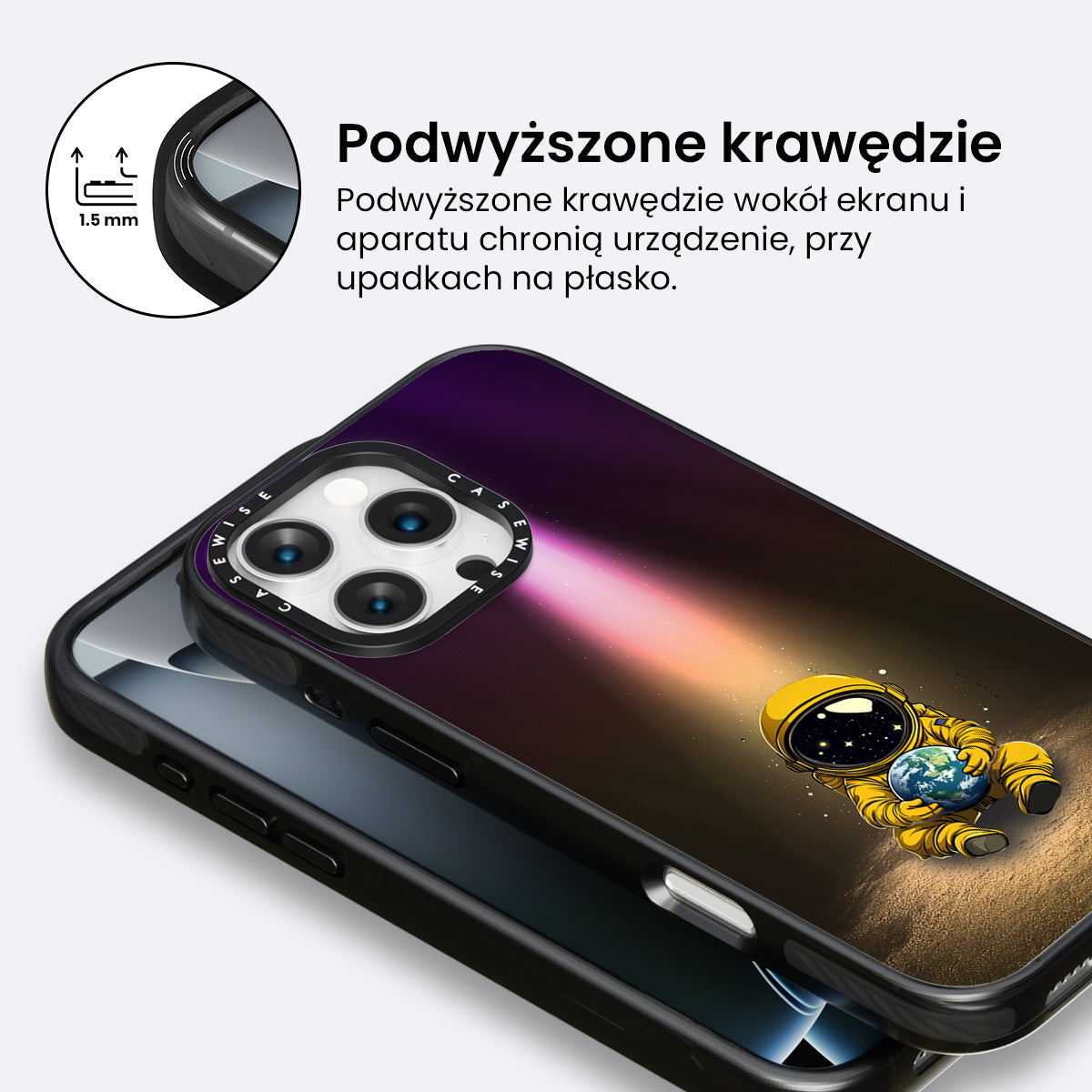 1.5 mm

Podwyższone krawędzie

Podwyższone krawędzie wokół ekranu i aparatu chronią urządzenie, przy upadkach na płasko.

CASEWISE CASEWISE