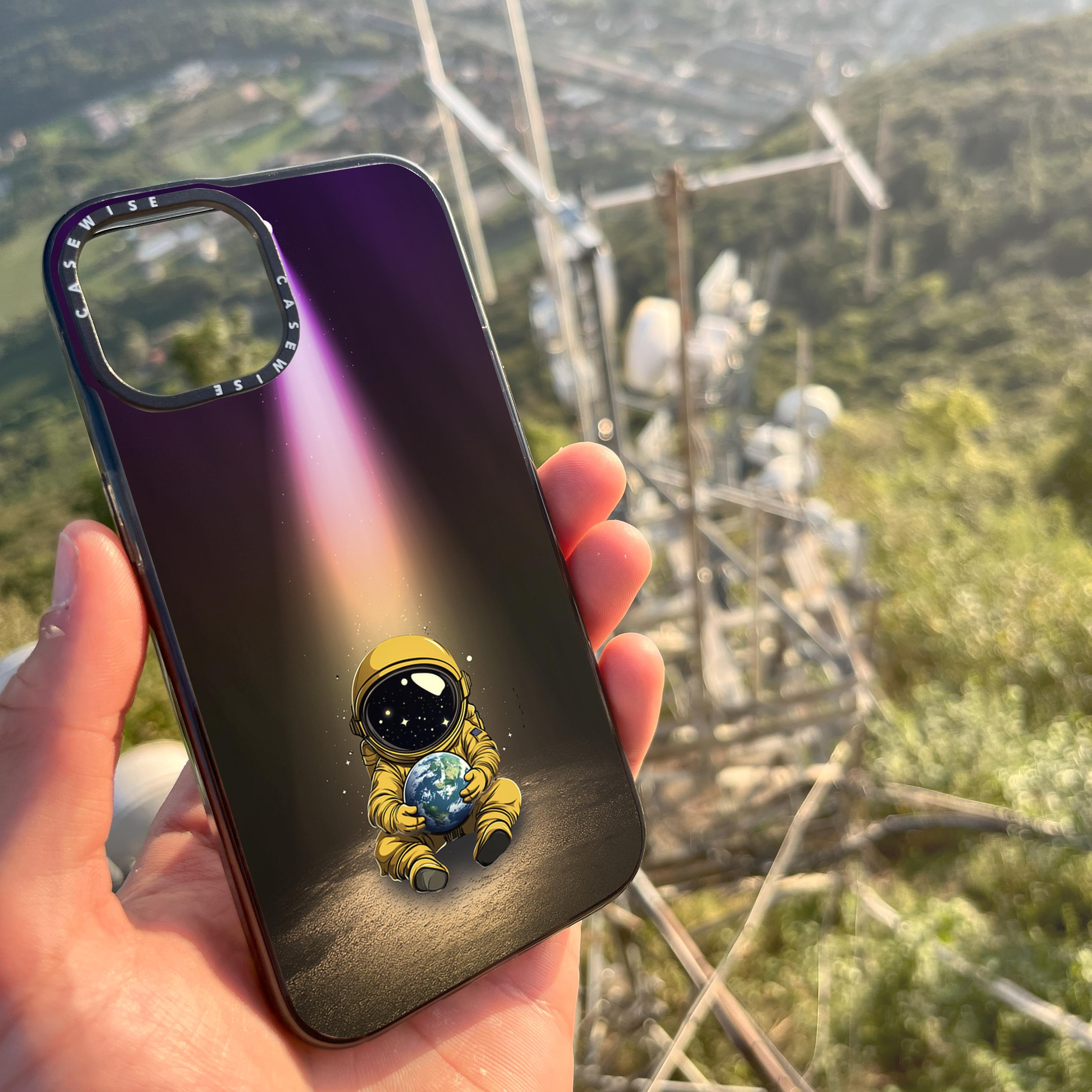 CASEWISE CASEWISE