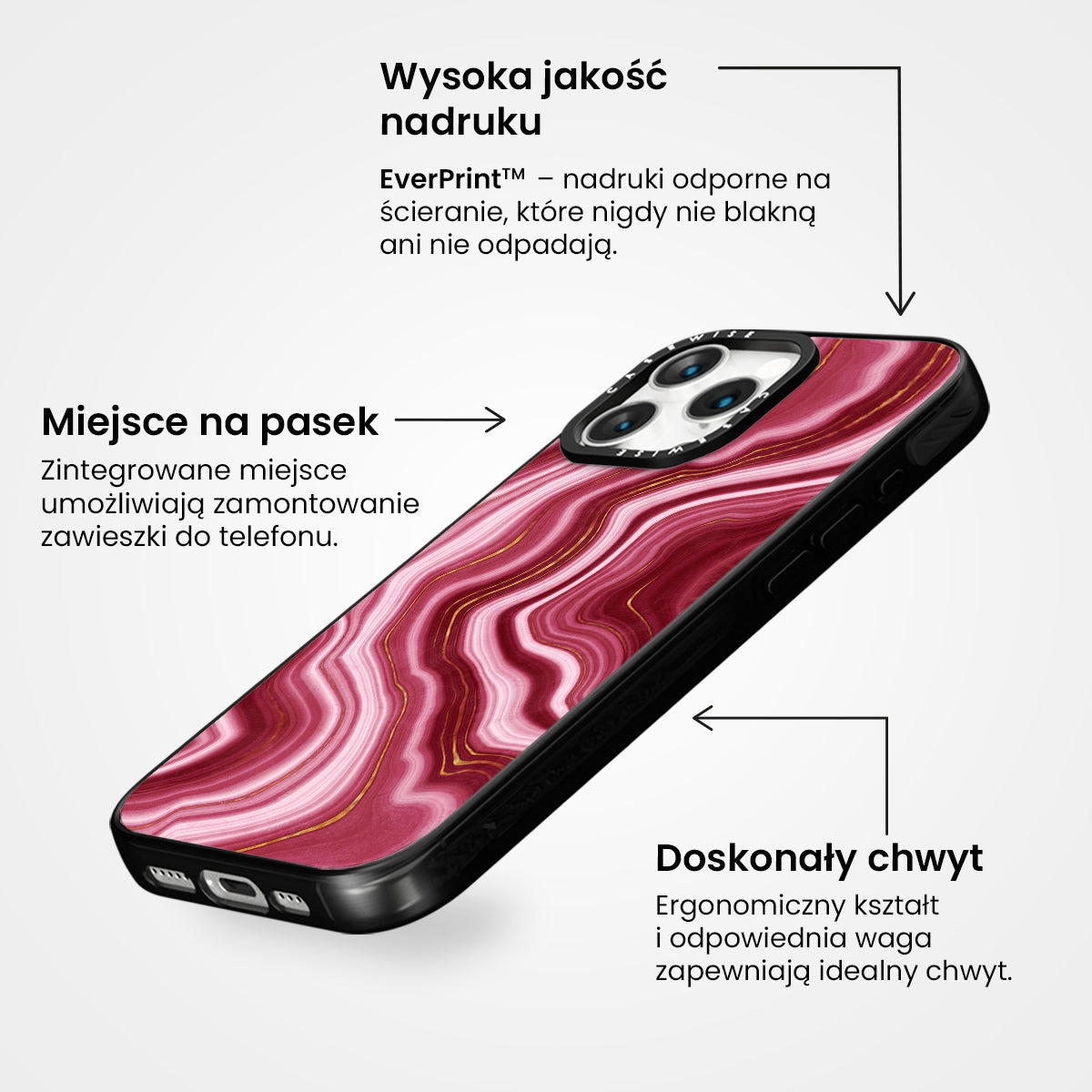 Wysoka jakość nadruku

EverPrint™ – nadruki odporne na ścieranie, które nigdy nie blakną ani nie odpadają.

Miejsce na pasek

Zintegrowane miejsce umożliwiają zamontowanie zawieszki do telefonu.

CASEWISE

CASEWISE

Doskonały chwyt

Ergonomiczny kształt i odpowiednia waga zapewniają idealny chwyt.