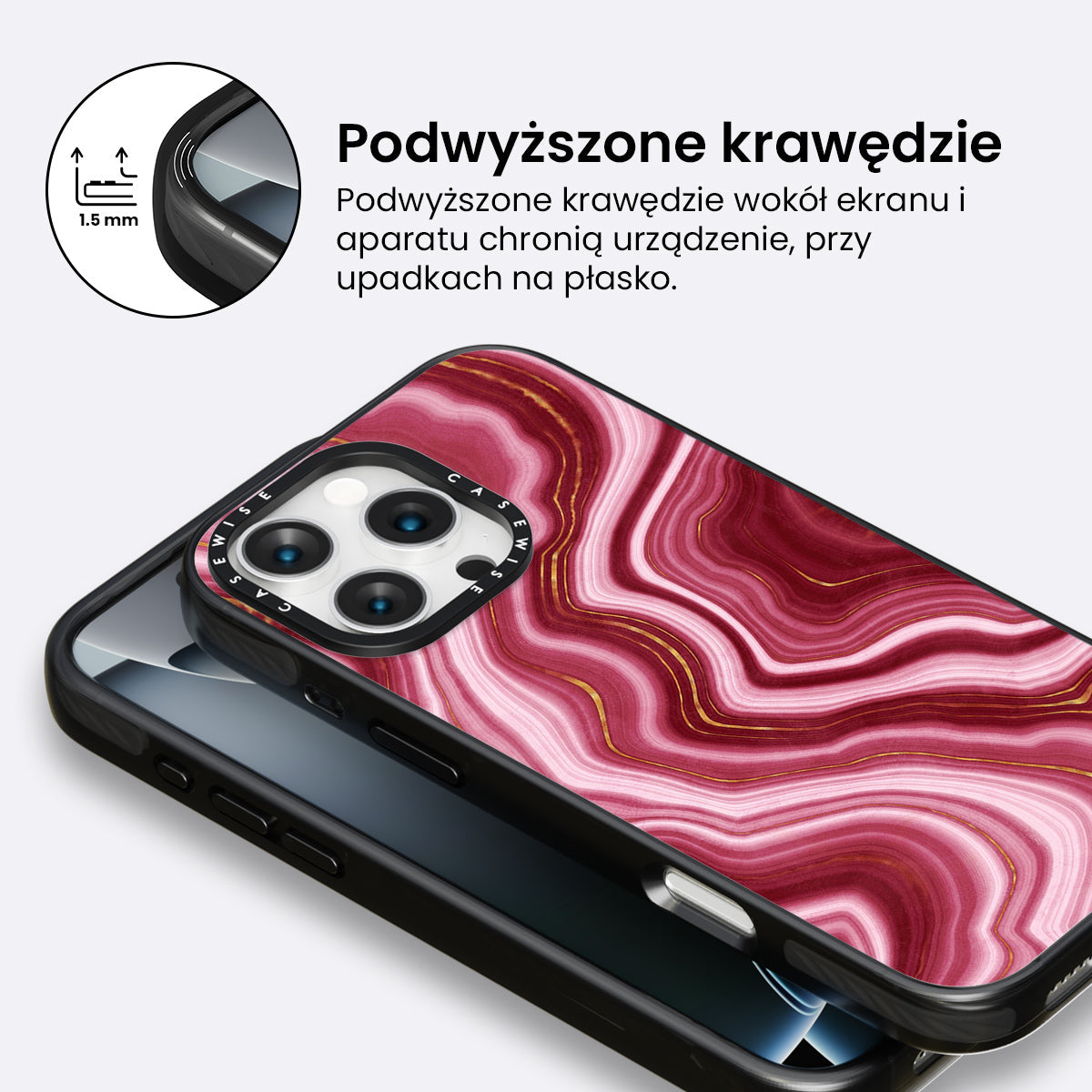 1.5 mm

Podwyższone krawędzie

Podwyższone krawędzie wokół ekranu i aparatu chronią urządzenie, przy upadkach na płasko.

CASEWISE CASEWISE