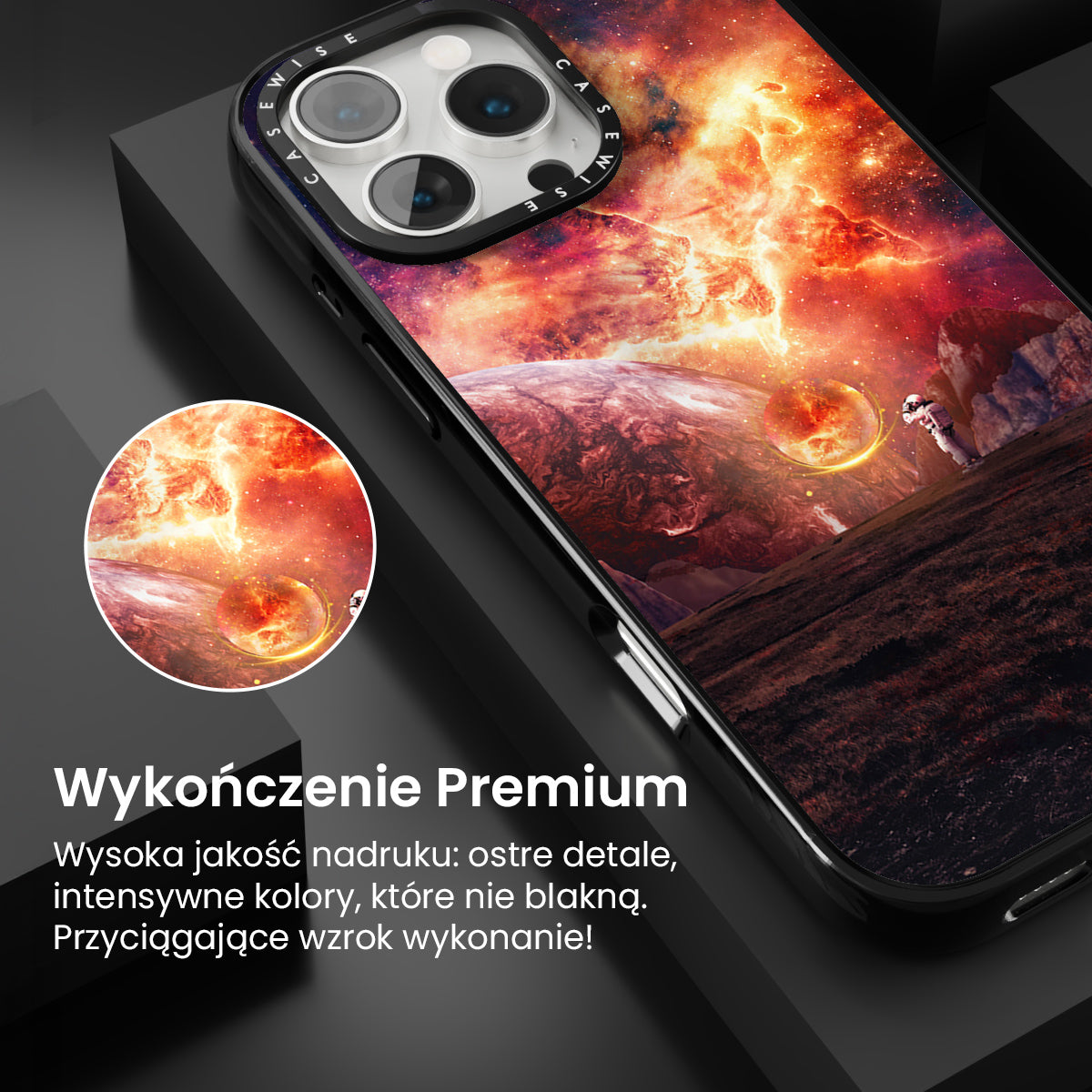 CASEWISE CASEWISE

Wykończenie Premium

Wysoka jakość nadruku: ostre detale, intensywne kolory, które nie blakną. Przyciągające wzrok wykonanie!